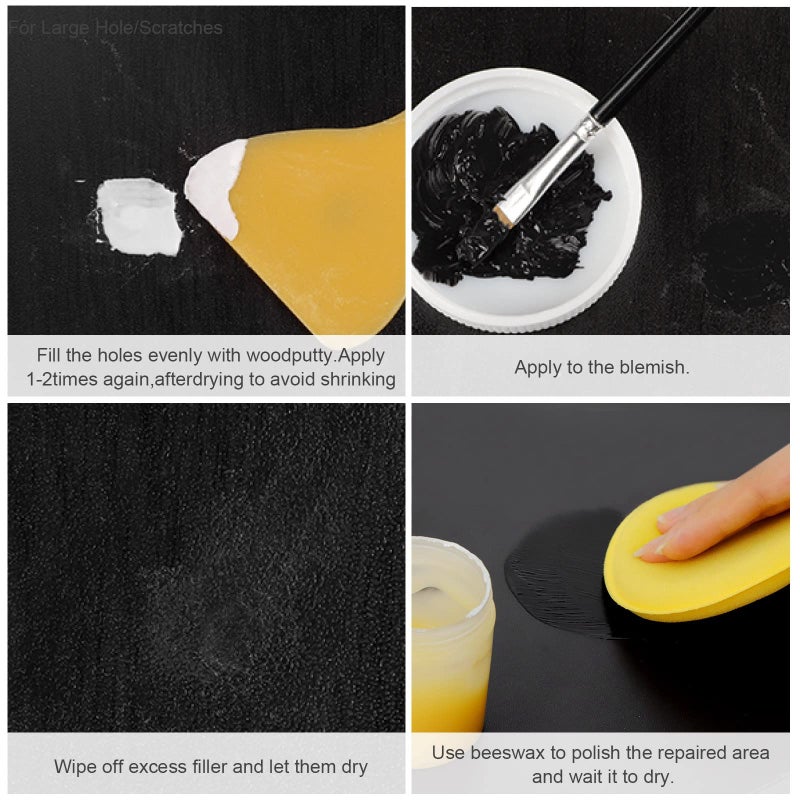 For Large Hole/Scratches

Fill the holes evenly with woodputty.Apply 1-2times again,afterdrying to avoid shrinking

Apply to the blemish.

Wipe off excess filler and let them dry

Use beeswax to polish the repaired area and wait it to dry.