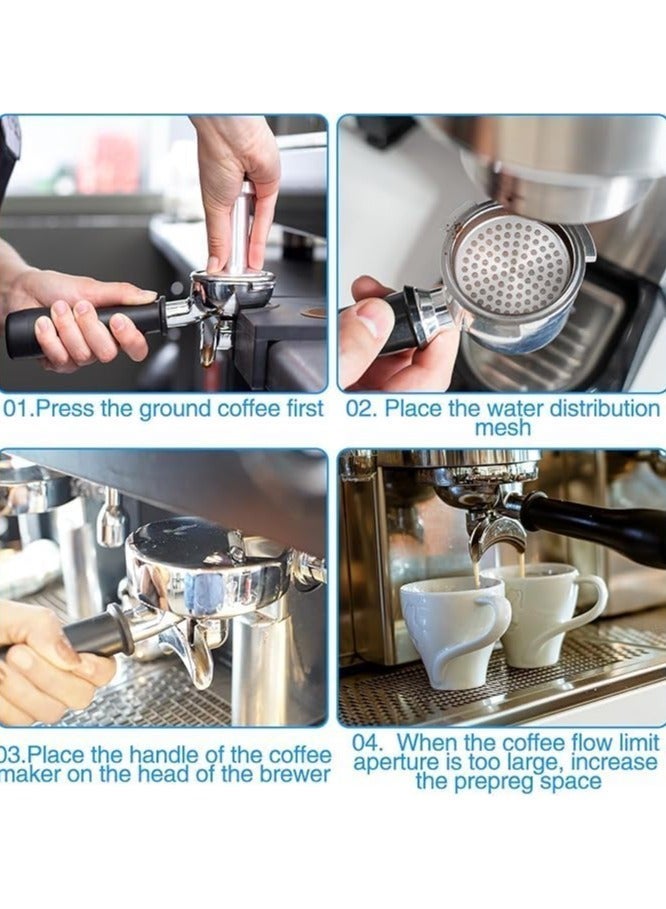 01.Press the ground coffee first

02. Place the water distribution mesh

03.Place the handle of the coffee maker on the head of the brewer

04. When the coffee flow limit aperture is too large, increase the prepreg space