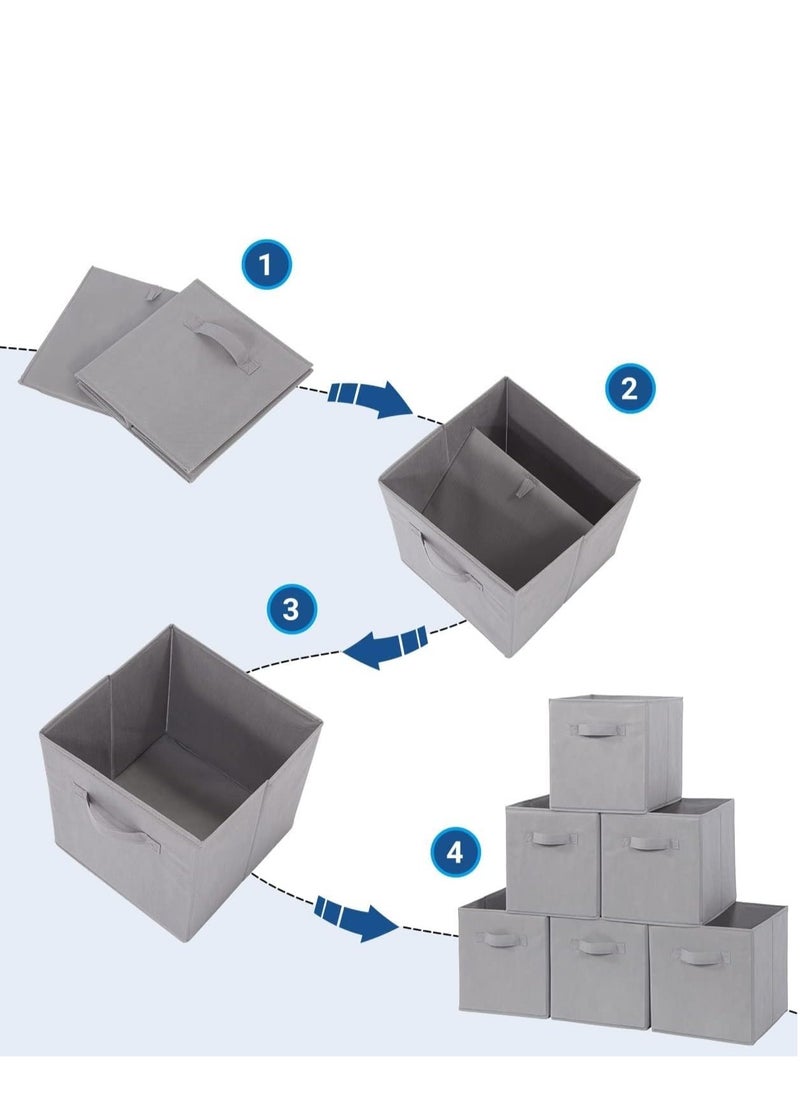 1

2

3

4