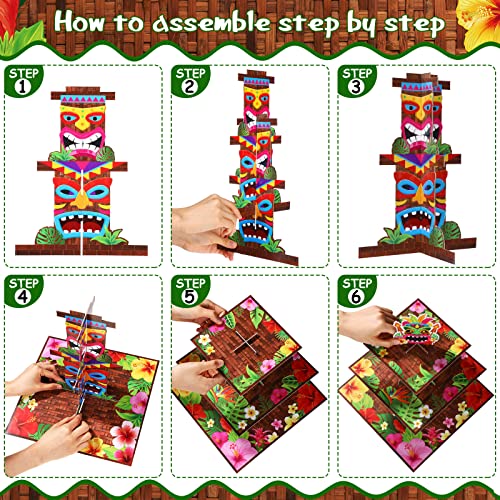 How to assemble step by step

STEP 1

STEP 2

STEP 3

STEP 4

STEP 5

STEP 6