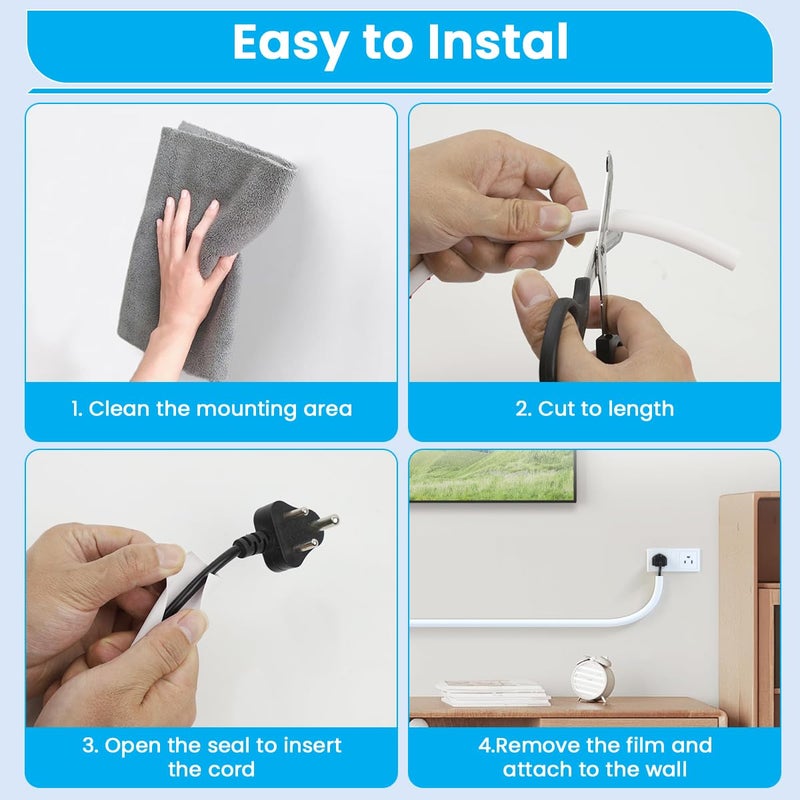 Easy to Instal

1. Clean the mounting area

2. Cut to length

3. Open the seal to insert the cord

4.Remove the film and attach to the wall