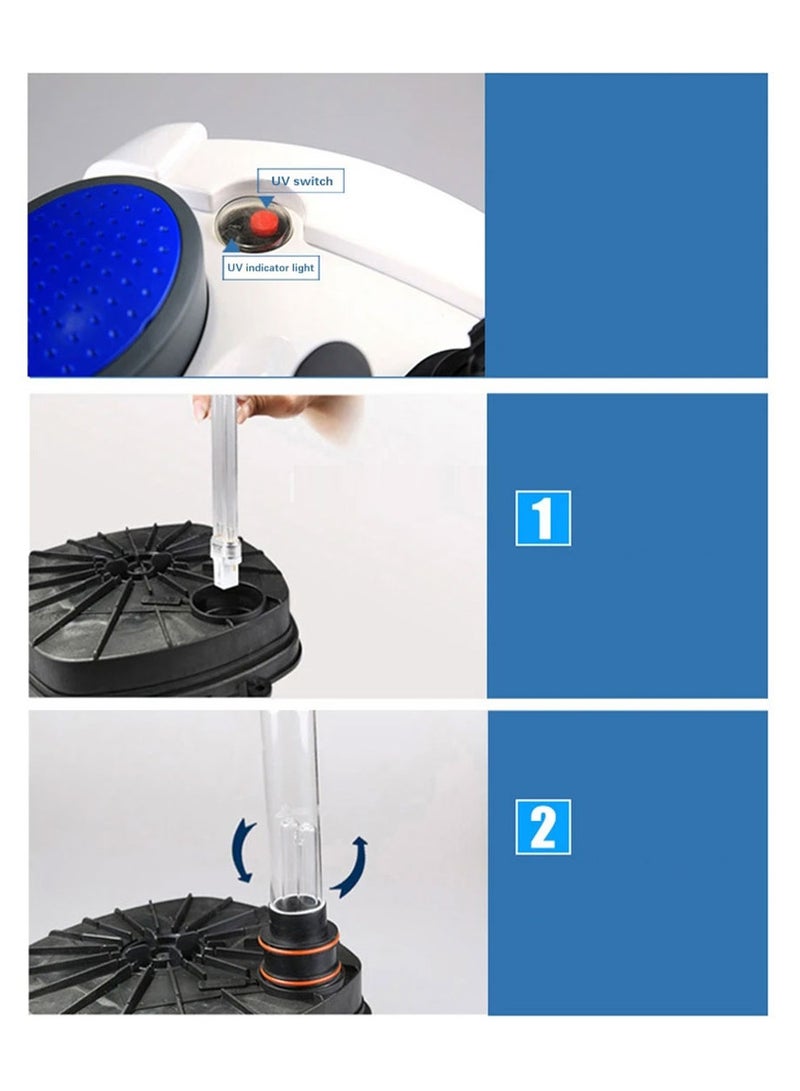 UV switch

UV indicator light

1

2