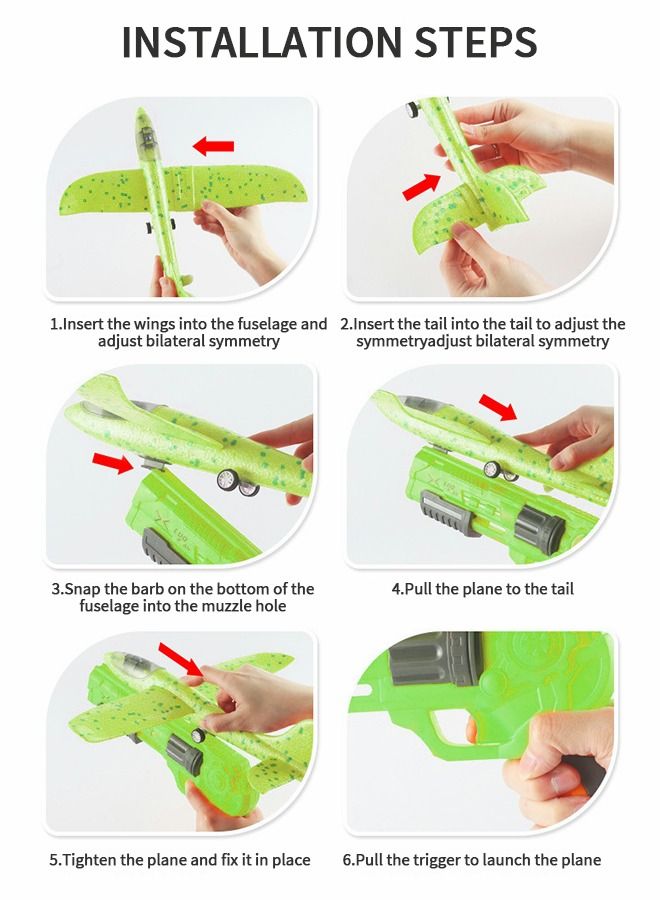 INSTALLATION STEPS

1.Insert the wings into the fuselage and adjust bilateral symmetry

2.Insert the tail into the tail to adjust the symmetryadjust bilateral symmetry

3.Snap the barb on the bottom of the fuselage into the muzzle hole

4.Pull the plane to the tail

5.Tighten the plane and fix it in place

6.Pull the trigger to launch the plane