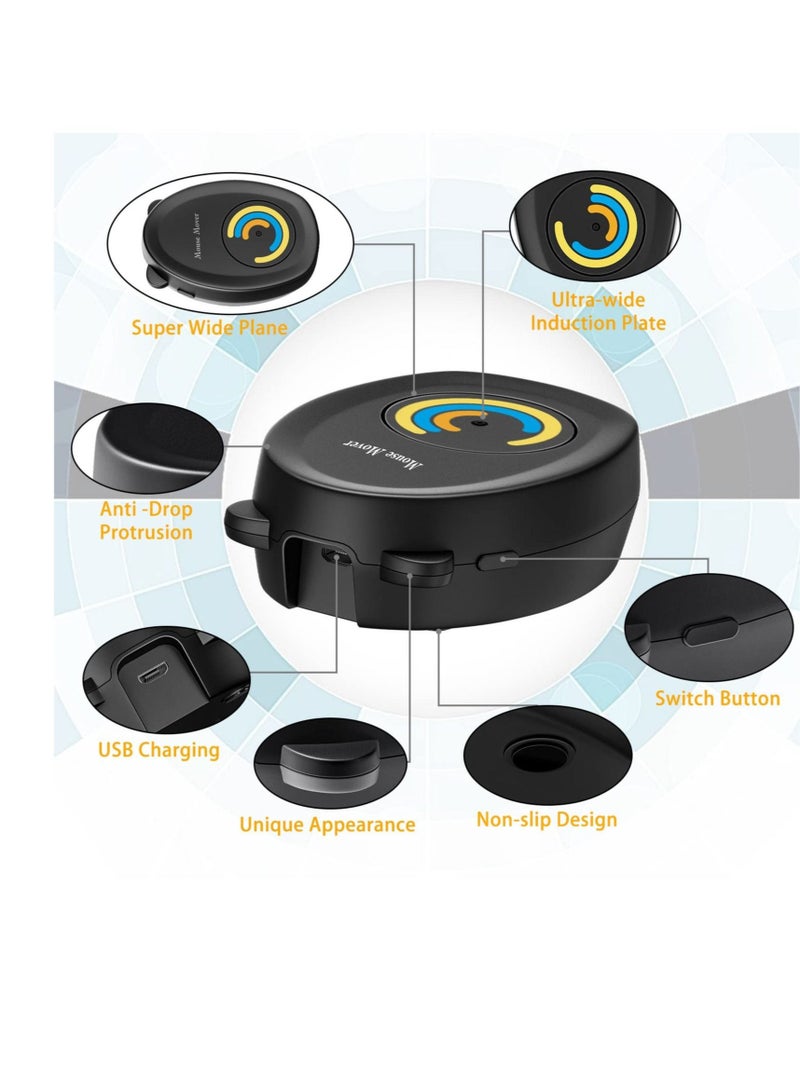 Mouse Mover

Super Wide Plane

Ultra-wide Induction Plate

Mouse Mover

Anti -Drop Protrusion

Switch Button

USB Charging

Unique Appearance

Non-slip Design