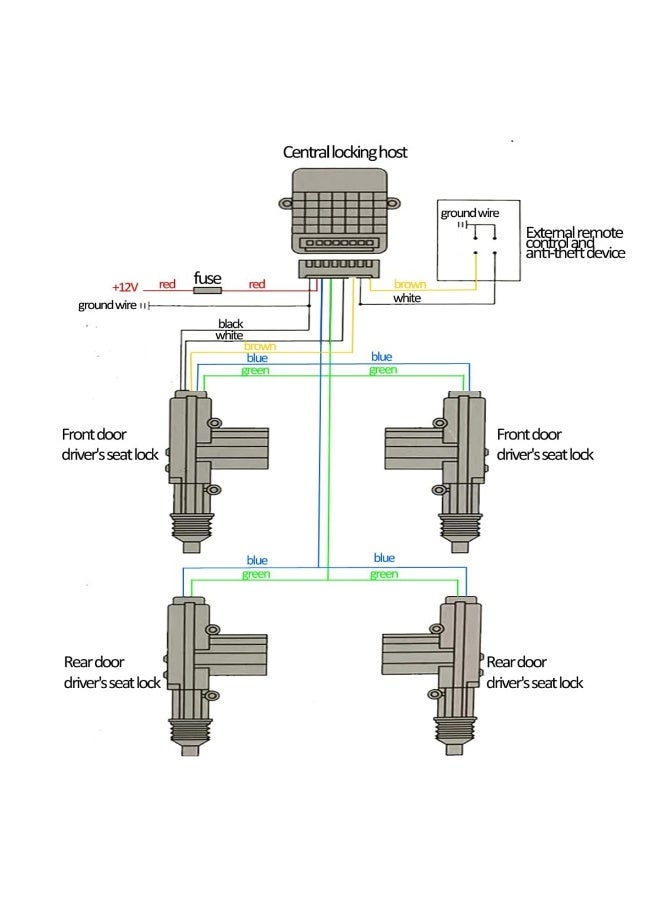 Central locking host

ground wire

External remote control and anti-theft device

+12V red fuse red

ground wire

brown

white

black

white

brown

blue

green

blue

green

Front door driver's seat lock

Front door driver's seat lock

blue

green

blue

green

Rear door driver's seat lock

Rear door driver's seat lock