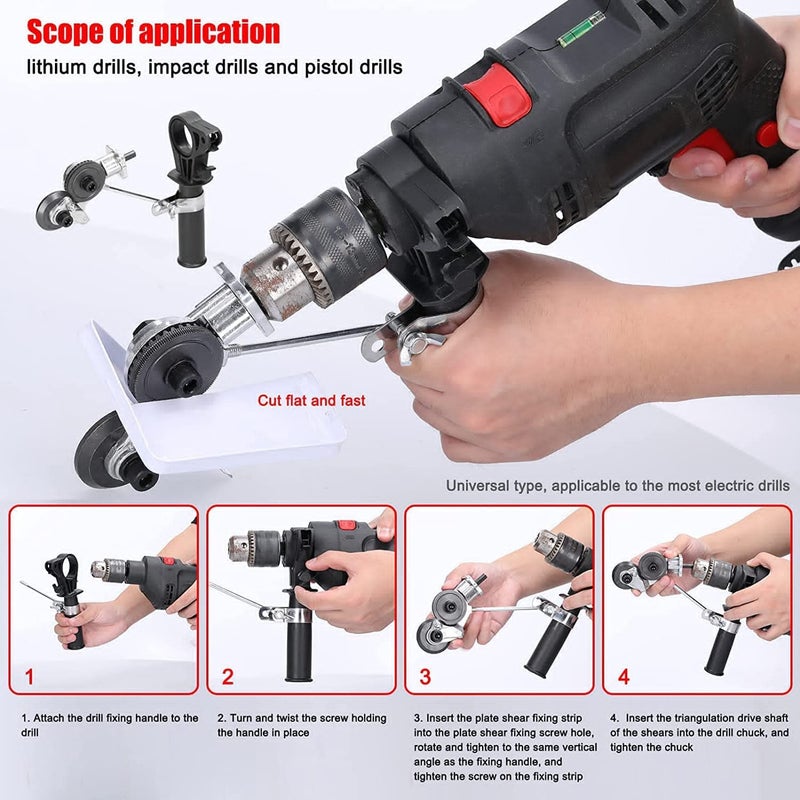 Scope of application
lithium drills, impact drills and pistol drills

Cut flat and fast

Universal type, applicable to the most electric drills

1

2

3

4

1. Attach the drill fixing handle to the drill

2. Turn and twist the screw holding the handle in place

3. Insert the plate shear fixing strip into the plate shear fixing screw hole, rotate and tighten to the same vertical angle as the fixing handle, and tighten the screw on the fixing strip

4. Insert the triangulation drive shaft of the shears into the drill chuck, and tighten the chuck