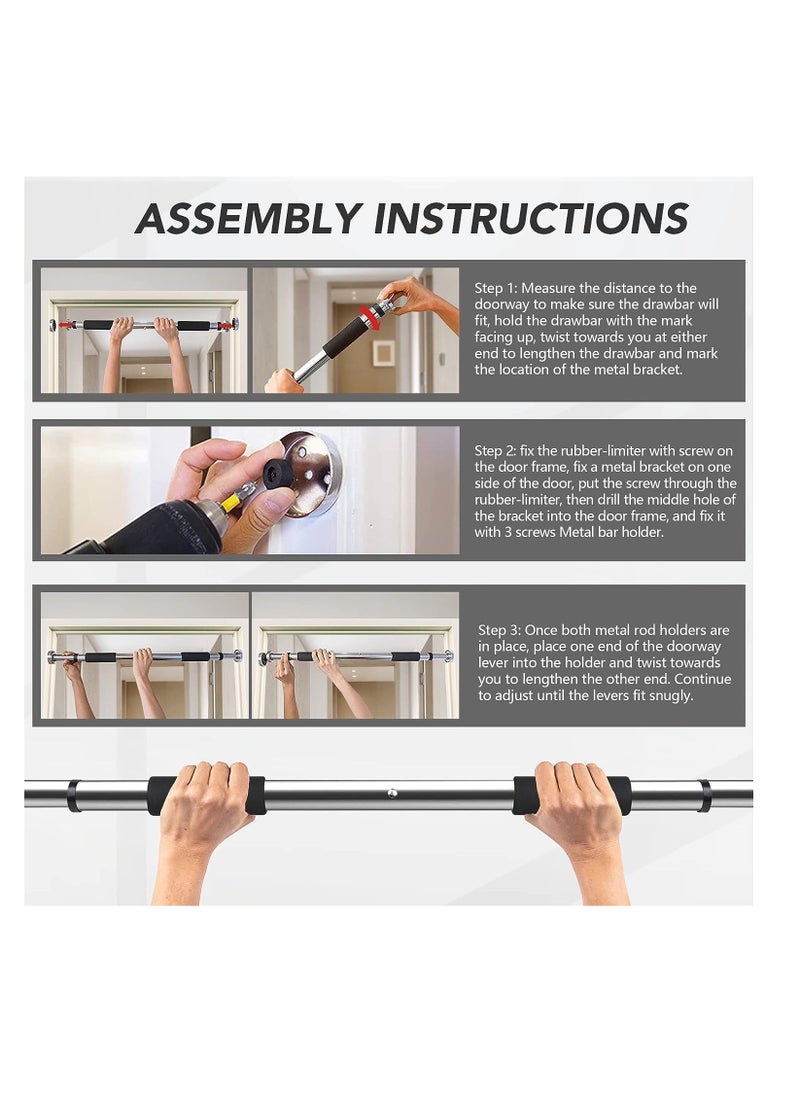 ASSEMBLY INSTRUCTIONS

Step 1: Measure the distance to the doorway to make sure the drawbar will fit, hold the drawbar with the mark facing up, twist towards you at either end to lengthen the drawbar and mark the location of the metal bracket.

Step 2: fix the rubber-limiter with screw on the door frame, fix a metal bracket on one side of the door, put the screw through the rubber-limiter, then drill the middle hole of the bracket into the door frame, and fix it with 3 screws Metal bar holder.

Step 3: Once both metal rod holders are in place, place one end of the doorway lever into the holder and twist towards you to lengthen the other end. Continue to adjust until the levers fit snugly.