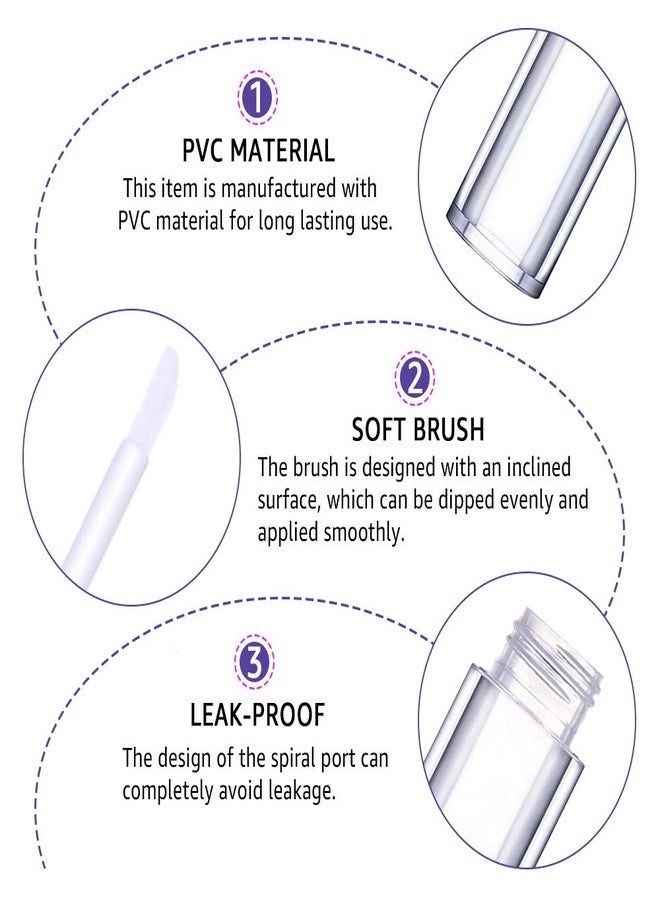 1

PVC MATERIAL

This item is manufactured with PVC material for long lasting use.

2

SOFT BRUSH

The brush is designed with an inclined surface, which can be dipped evenly and applied smoothly.

3

LEAK-PROOF

The design of the spiral port can completely avoid leakage.