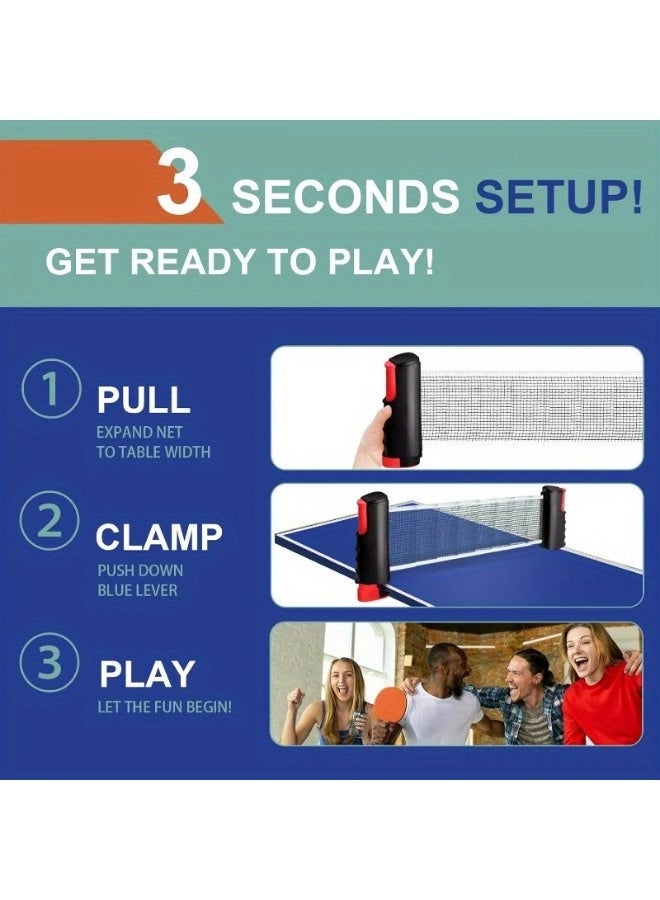 3 SECONDS SETUP!

GET READY TO PLAY!

1 PULL
EXPAND NET TO TABLE WIDTH

2 CLAMP
PUSH DOWN BLUE LEVER

3 PLAY
LET THE FUN BEGIN!