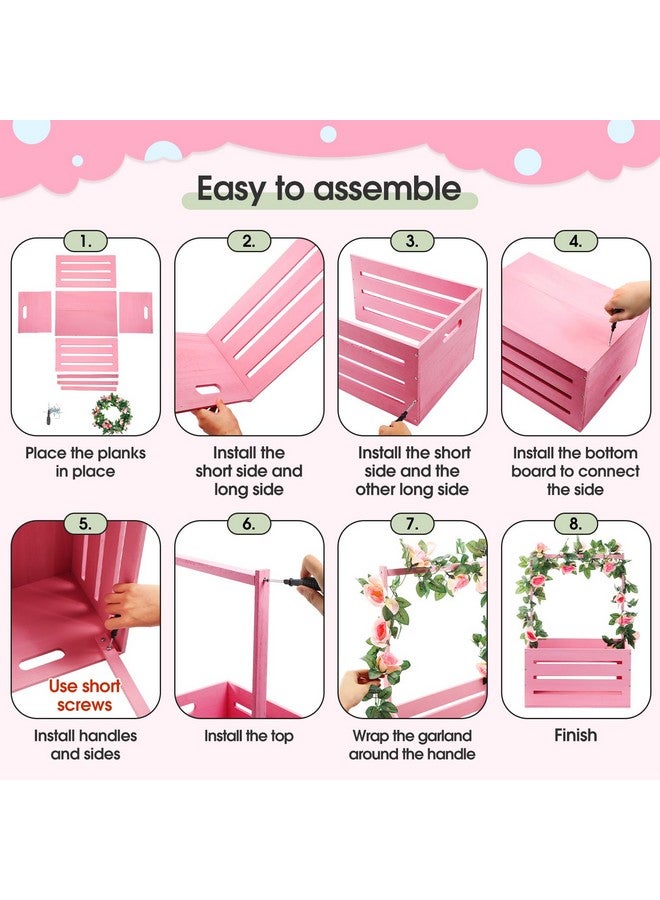 Easy to assemble

1.

Place the planks in place

2.

Install the short side and long side

3.

Install the short side and the other long side

4.

Install the bottom board to connect the side

5.

Use short screws

Install handles and sides

6.

Install the top

7.

Wrap the garland around the handle

8.

Finish