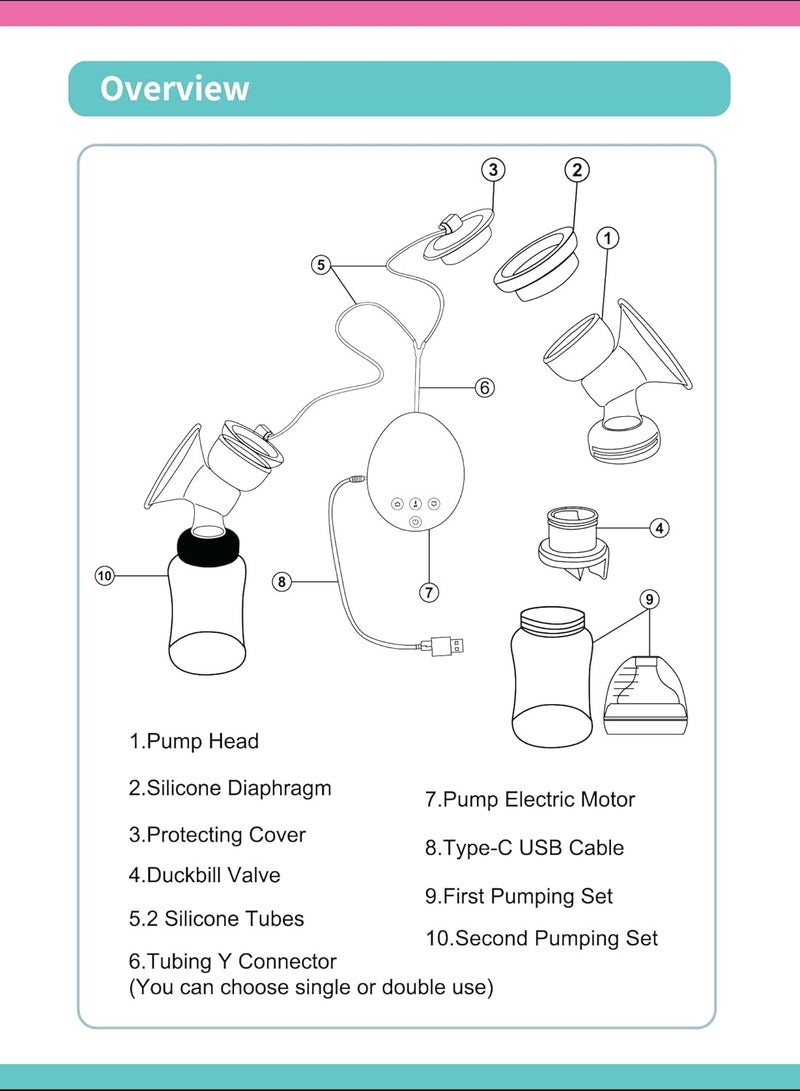 Overview

3
2
1
5
6
4
10
8
7
9

1.Pump Head
2.Silicone Diaphragm
3.Protecting Cover
4.Duckbill Valve
5.2 Silicone Tubes
6.Tubing Y Connector
(You can choose single or double use)

7.Pump Electric Motor
8.Type-C USB Cable
9.First Pumping Set
10.Second Pumping Set