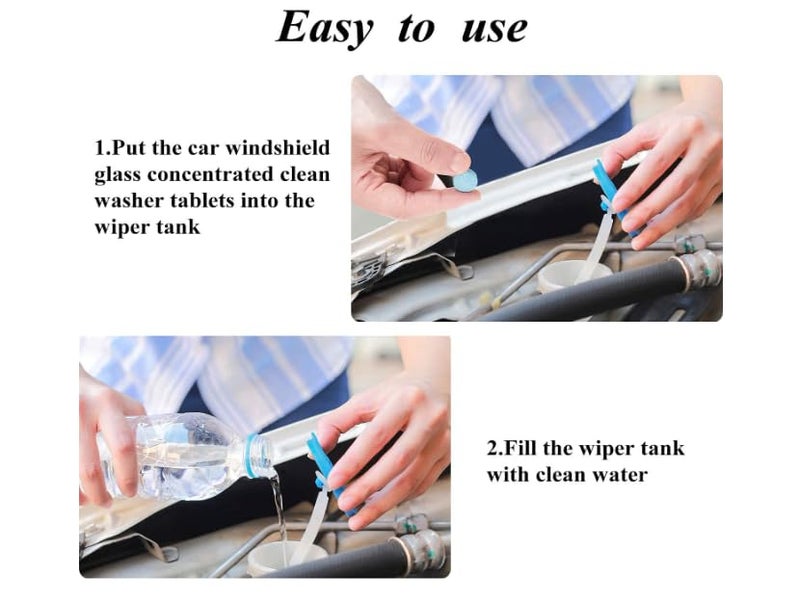 Easy to use

1.Put the car windshield glass concentrated clean washer tablets into the wiper tank

2.Fill the wiper tank with clean water