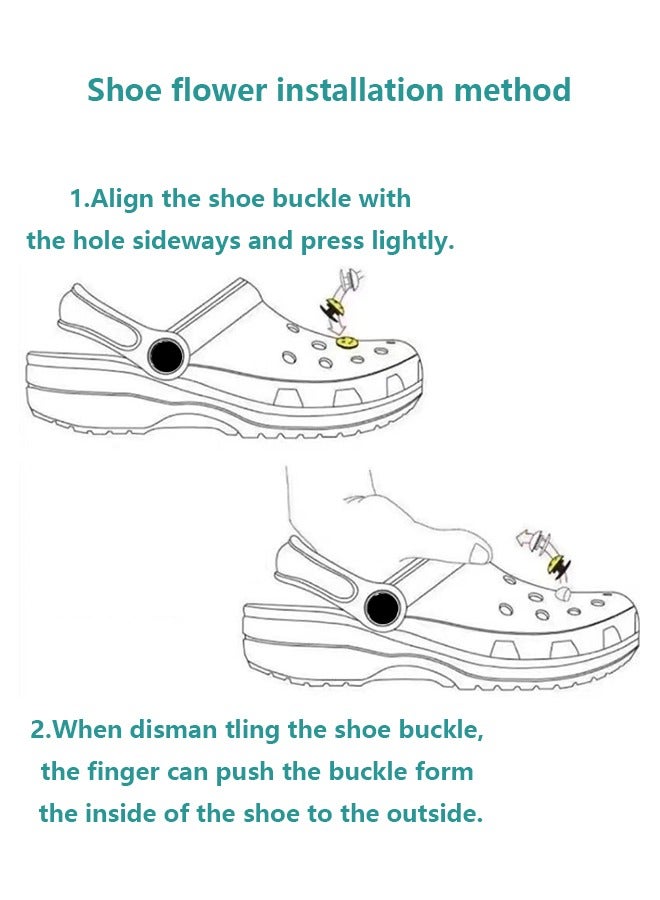 Shoe flower installation method

1.Align the shoe buckle with the hole sideways and press lightly.

2.When disman tling the shoe buckle, the finger can push the buckle form the inside of the shoe to the outside.