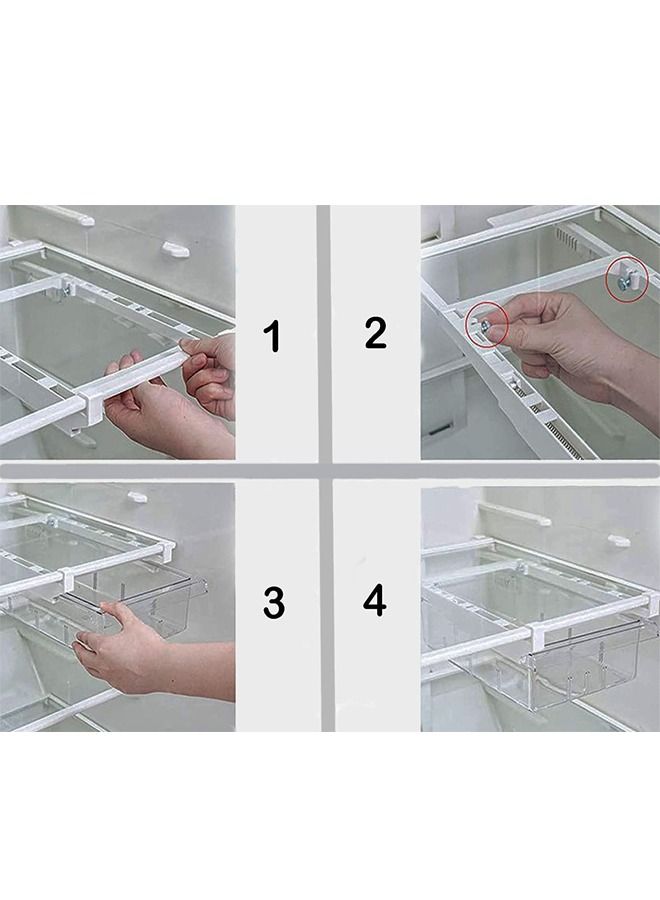 1

2

3

4