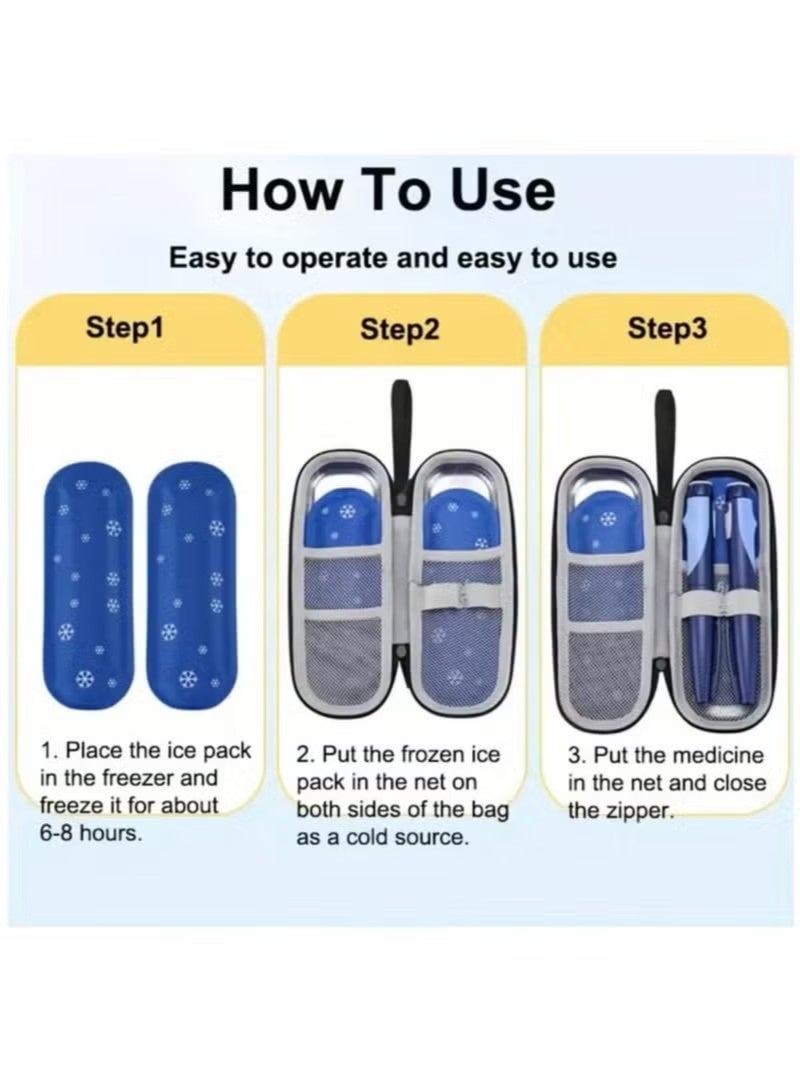 How To Use

Easy to operate and easy to use

Step1

1. Place the ice pack in the freezer and freeze it for about 6-8 hours.

Step2

2. Put the frozen ice pack in the net on both sides of the bag as a cold source.

Step3

3. Put the medicine in the net and close the zipper.