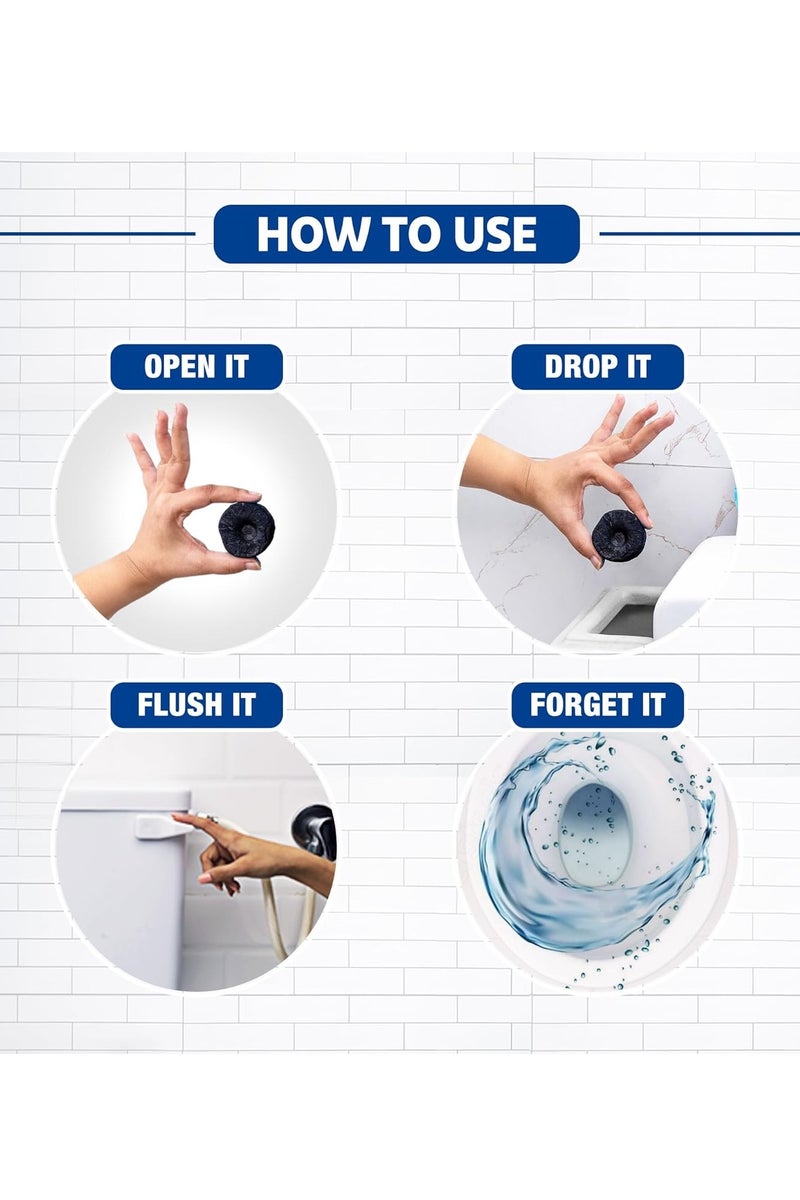 HOW TO USE

OPEN IT

DROP IT

FLUSH IT

FORGET IT