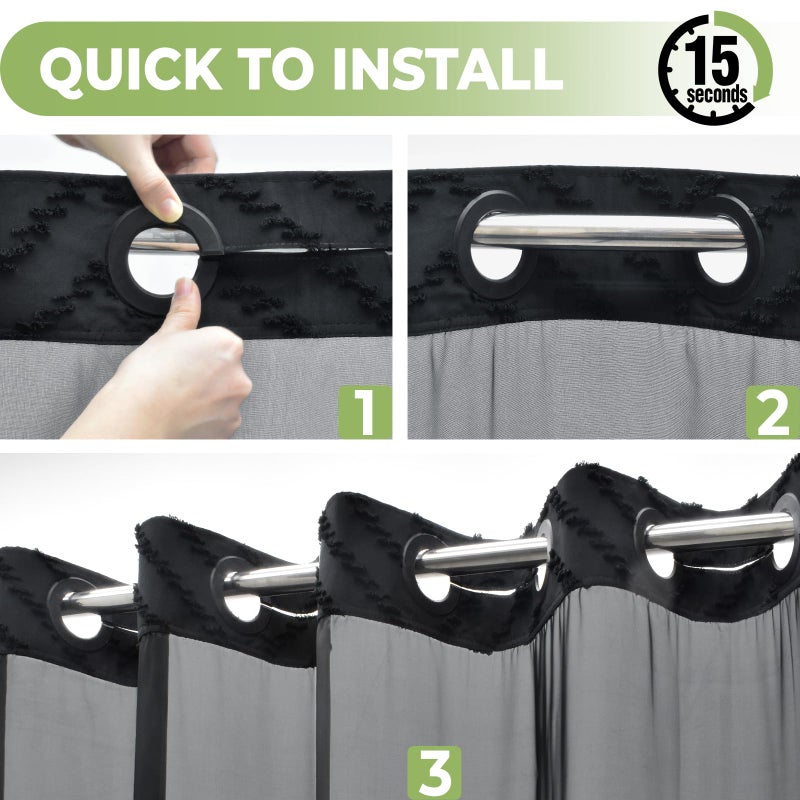 QUICK TO INSTALL

15 seconds

1

2

3