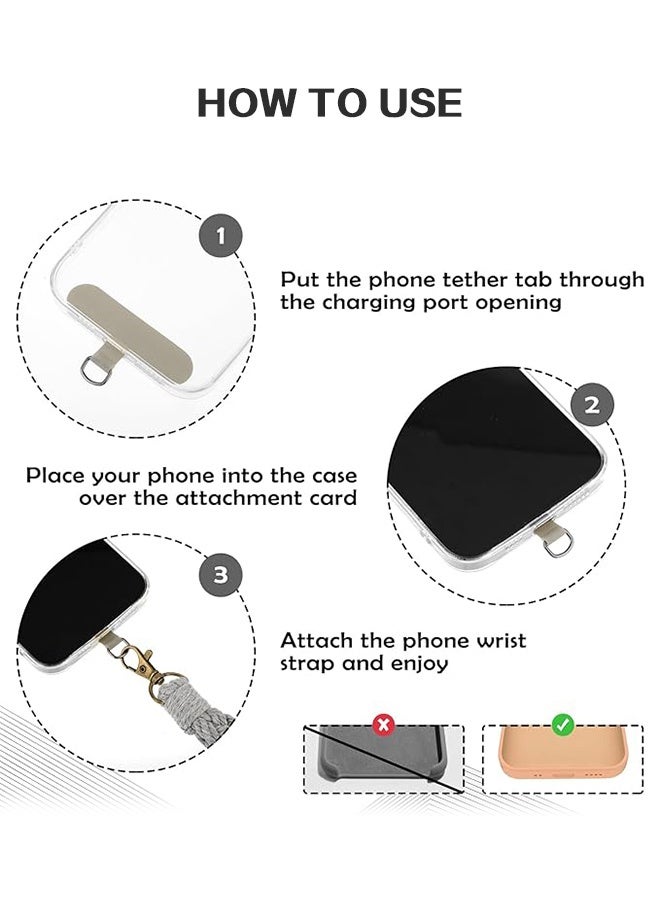 HOW TO USE

1

Put the phone tether tab through the charging port opening

2

Place your phone into the case over the attachment card

3

Attach the phone wrist strap and enjoy