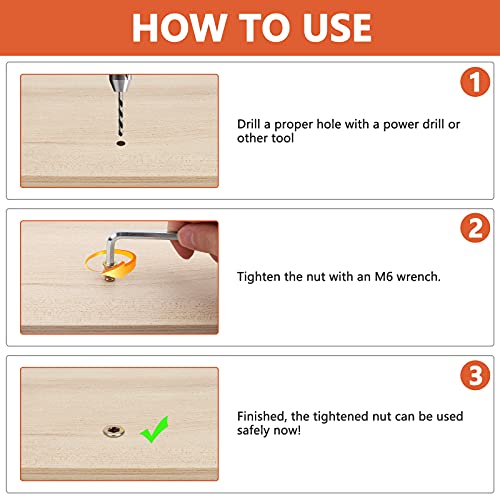 HOW TO USE

1

Drill a proper hole with a power drill or other tool

2

Tighten the nut with an M6 wrench.

3

Finished, the tightened nut can be used safely now!