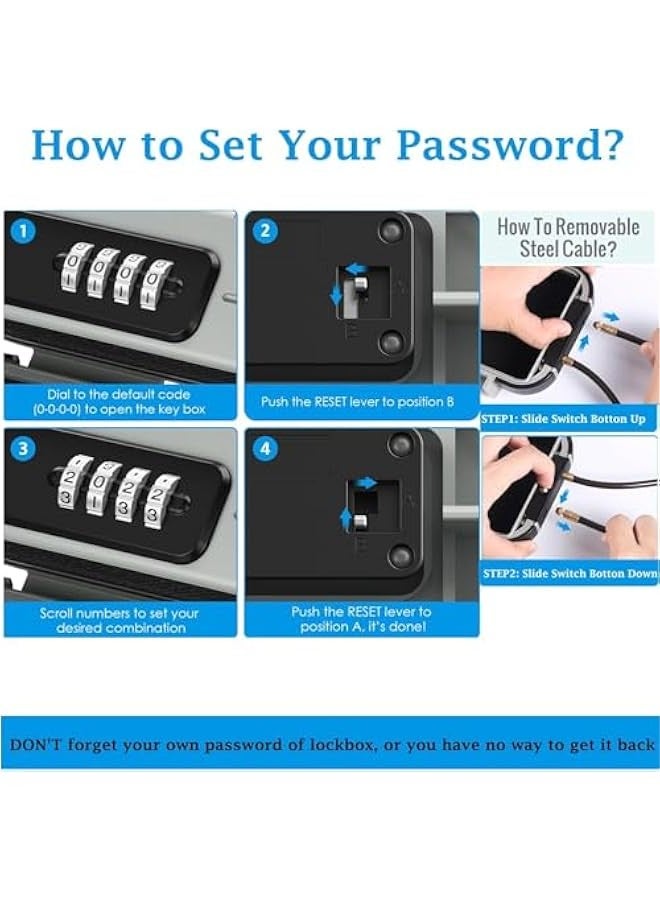 How to Set Your Password?

1

0 0 0 0

Dial to the default code (0-0-0-0) to open the key box

2

Push the RESET lever to position B

How To Removable Steel Cable?

STEP1: Slide Switch Botton Up

3

2 0 2 2
3 1 3 3

Scroll numbers to set your desired combination

4

Push the RESET lever to position A, it's done!

STEP2: Slide Switch Botton Down

DON'T forget your own password of lockbox, or you have no way to get it back