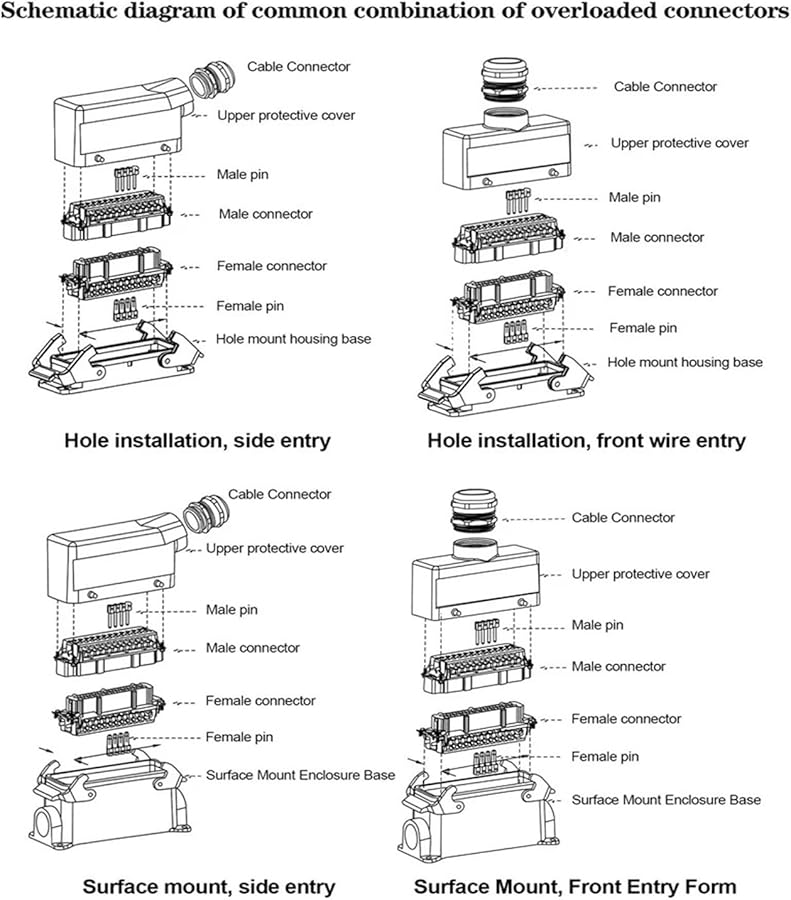 Schematic diagram of common combination of overloaded connectors

Cable Connector
Upper protective cover
Male pin
Male connector
Female connector
Female pin
Hole mount housing base

Hole installation, side entry

Cable Connector
Upper protective cover
Male pin
Male connector
Female connector
Female pin
Hole mount housing base

Hole installation, front wire entry

Cable Connector
Upper protective cover
Male pin
Male connector
Female connector
Female pin
Surface Mount Enclosure Base

Surface mount, side entry

Cable Connector
Upper protective cover
Male pin
Male connector
Female connector
Female pin
Surface Mount Enclosure Base

Surface Mount, Front Entry Form