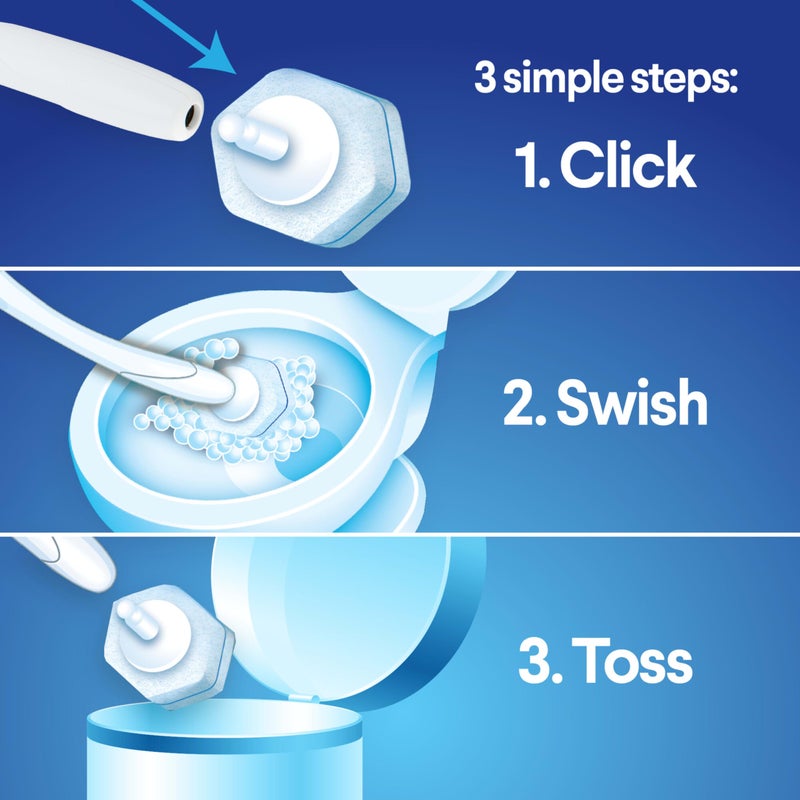 3 simple steps:

1. Click

2. Swish

3. Toss