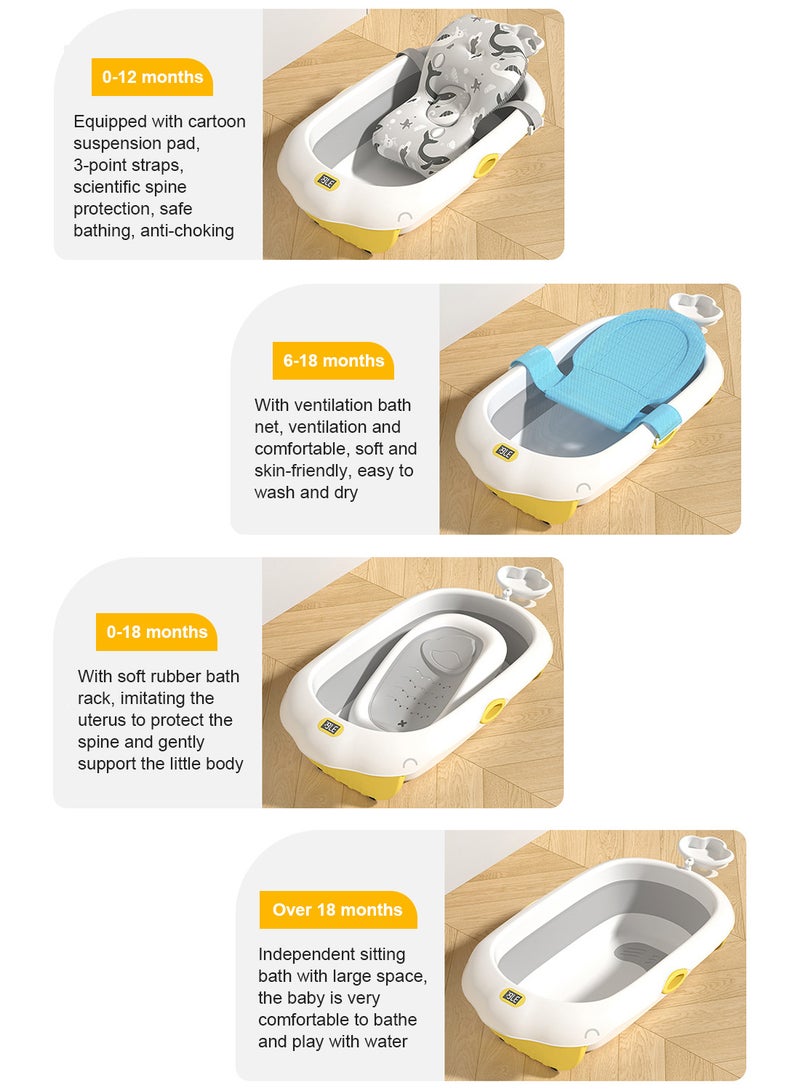 0-12 months

Equipped with cartoon suspension pad, 3-point straps, scientific spine protection, safe bathing, anti-choking

6-18 months

With ventilation bath net, ventilation and comfortable, soft and skin-friendly, easy to wash and dry

0-18 months

With soft rubber bath rack, imitating the uterus to protect the spine and gently support the little body

Over 18 months

Independent sitting bath with large space, the baby is very comfortable to bathe and play with water