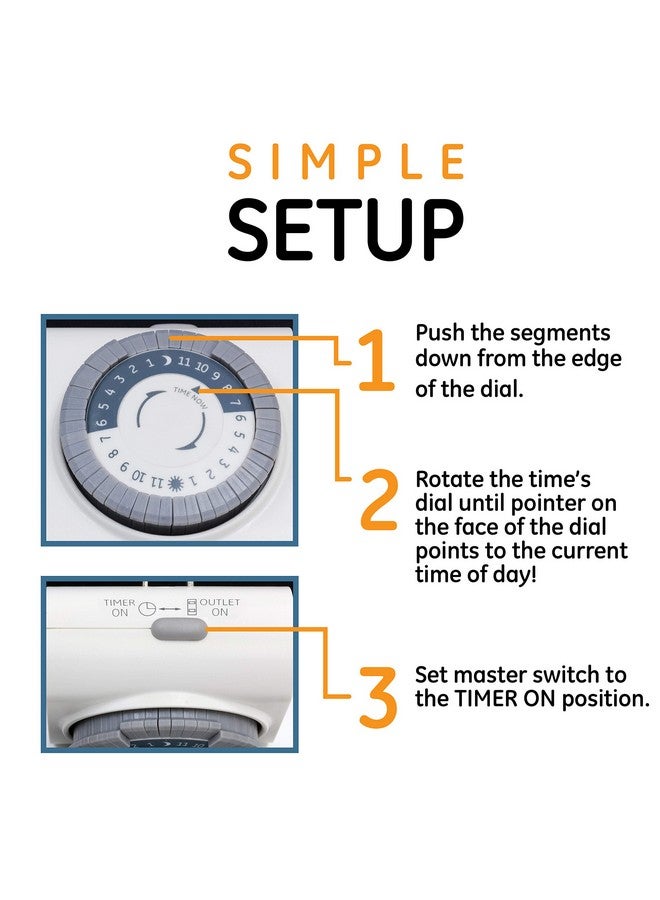 SIMPLE
SETUP

7 6 5 4 3 2 1 11 10 9 8 7 6 5 4 3 2 1 11 10 9 8

TIME NOW

1
Push the segments down from the edge of the dial.

2
Rotate the time's dial until pointer on the face of the dial points to the current time of day!

TIMER ON
OUTLET ON

3
Set master switch to the TIMER ON position.