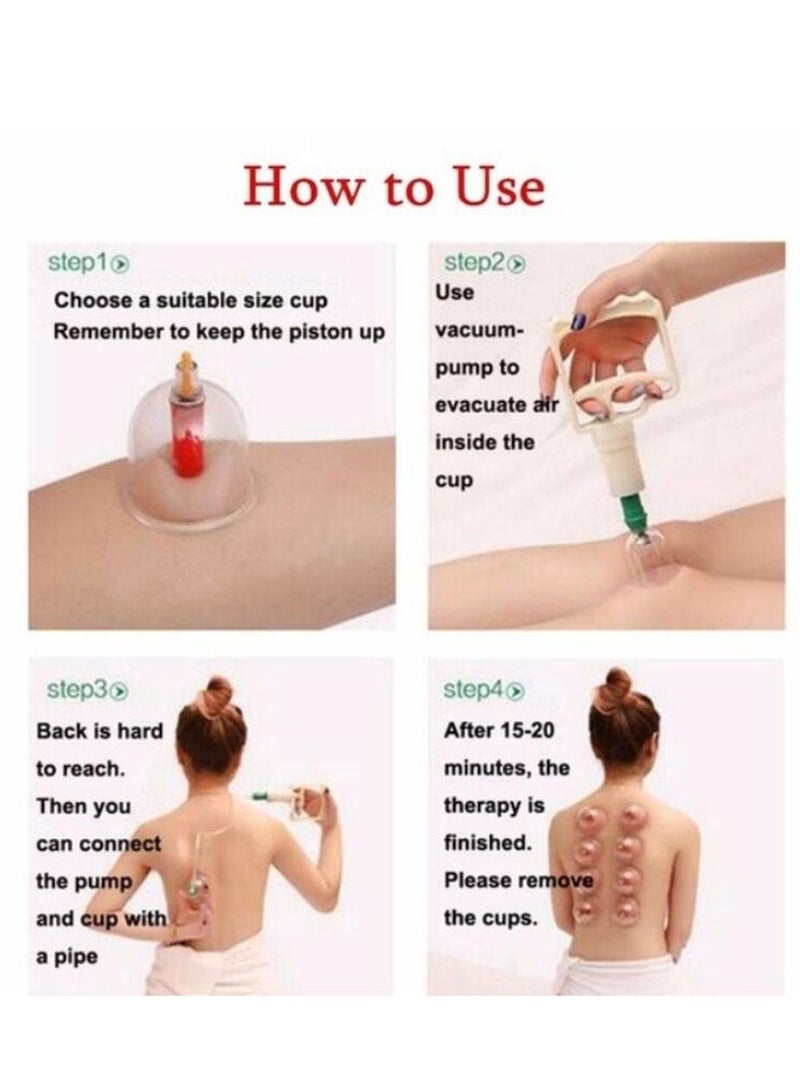 How to Use

step1

Choose a suitable size cup
Remember to keep the piston up

step2

Use vacuum-pump to evacuate air inside the cup

step3

Back is hard to reach. Then you can connect the pump and cup with a pipe

step4

After 15-20 minutes, the therapy is finished. Please remove the cups.