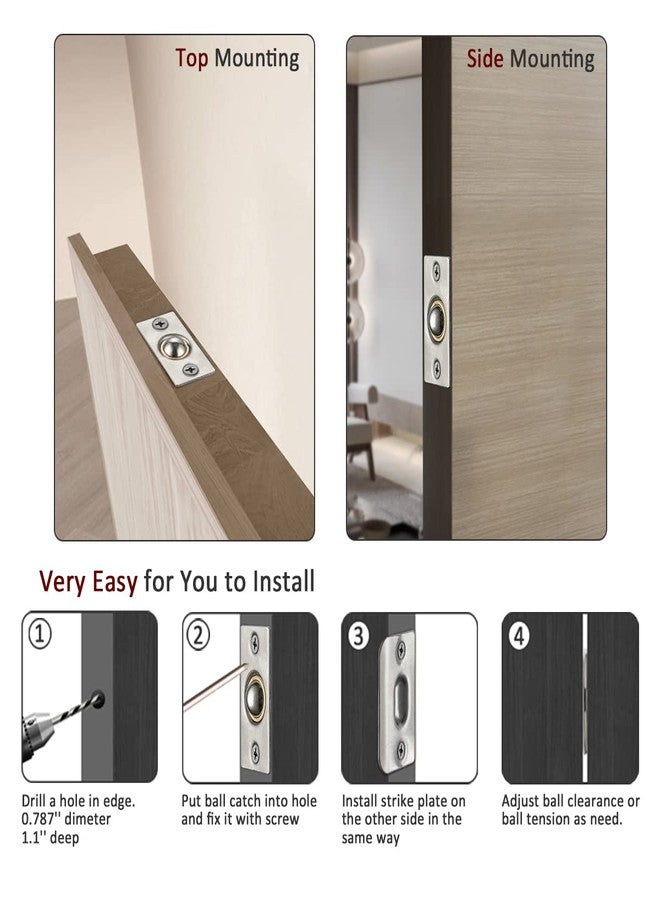 Top Mounting

Side Mounting

Very Easy for You to Install

1

Drill a hole in edge. 0.787'' dimeter 1.1'' deep

2

Put ball catch into hole and fix it with screw

3

Install strike plate on the other side in the same way

4

Adjust ball clearance or ball tension as need.