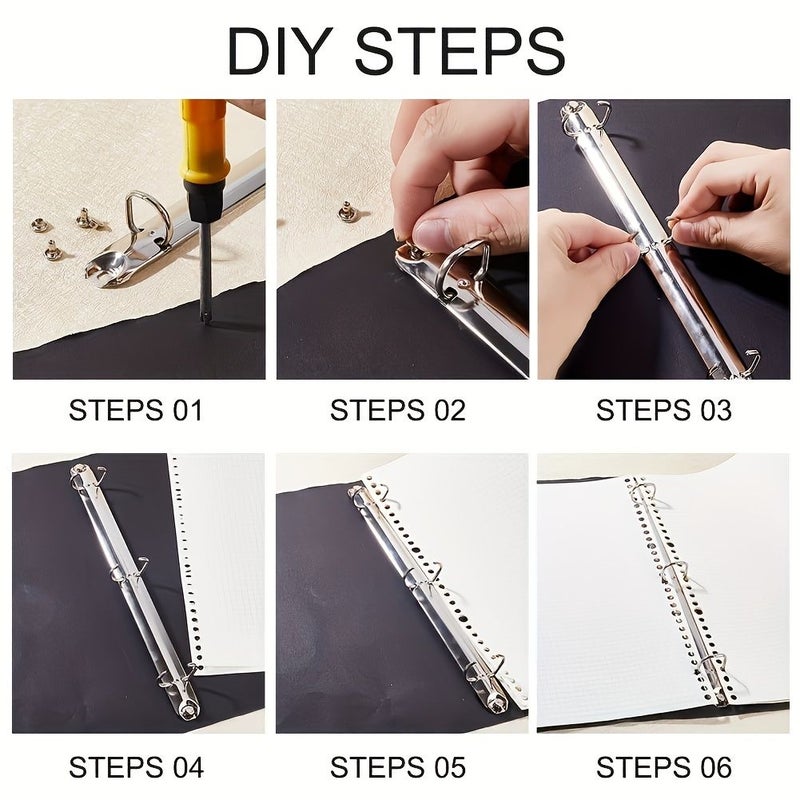 DIY STEPS

STEPS 01

STEPS 02

STEPS 03

STEPS 04

STEPS 05

STEPS 06