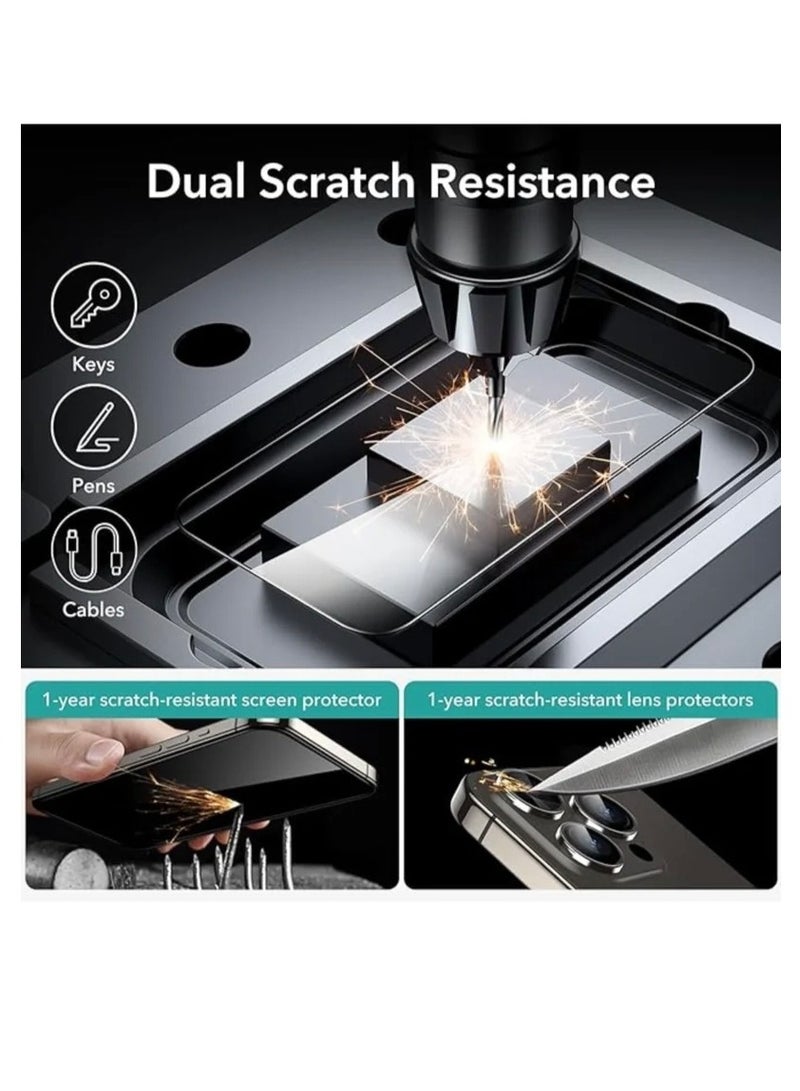 Dual Scratch Resistance

Keys

Pens

Cables

1-year scratch-resistant screen protector

1-year scratch-resistant lens protectors