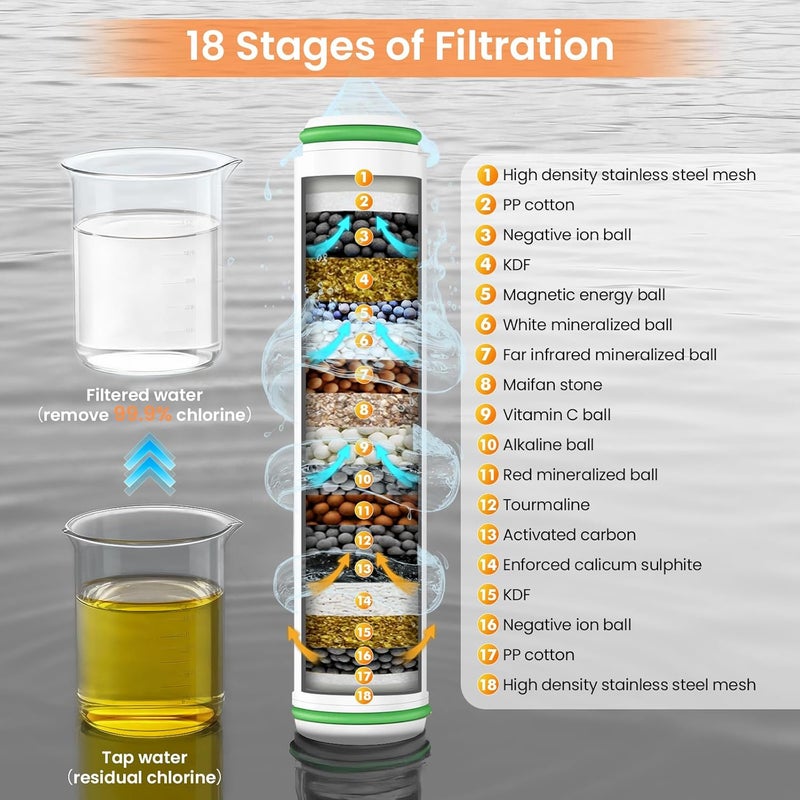 18 Stages of Filtration

Filtered water
(remove 99.9% chlorine)

Tap water
(residual chlorine)

1
2
3
4
5
6
7
8
9
10
11
12
13
14
15
16
17
18

1 High density stainless steel mesh
2 PP cotton
3 Negative ion ball
4 KDF
5 Magnetic energy ball
6 White mineralized ball
7 Far infrared mineralized ball
8 Maifan stone
9 Vitamin C ball
10 Alkaline ball
11 Red mineralized ball
12 Tourmaline
13 Activated carbon
14 Enforced calicum sulphite
15 KDF
16 Negative ion ball
17 PP cotton
18 High density stainless steel mesh