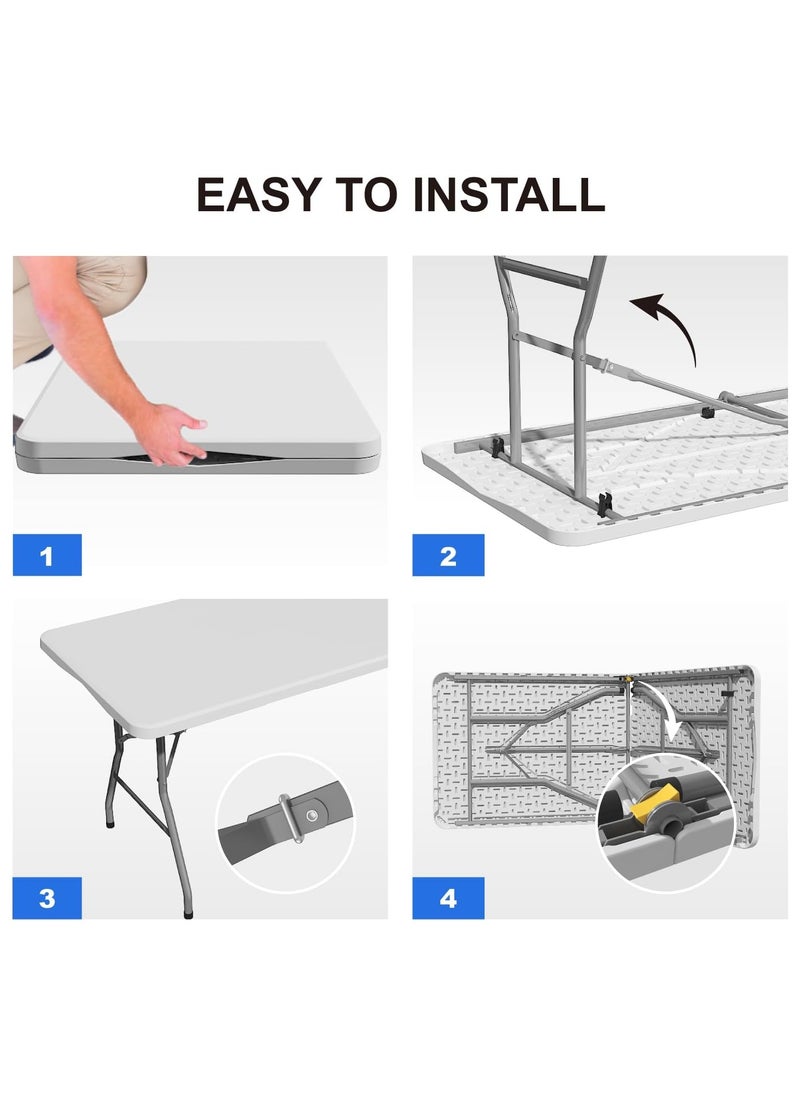 EASY TO INSTALL

1

2

3

4