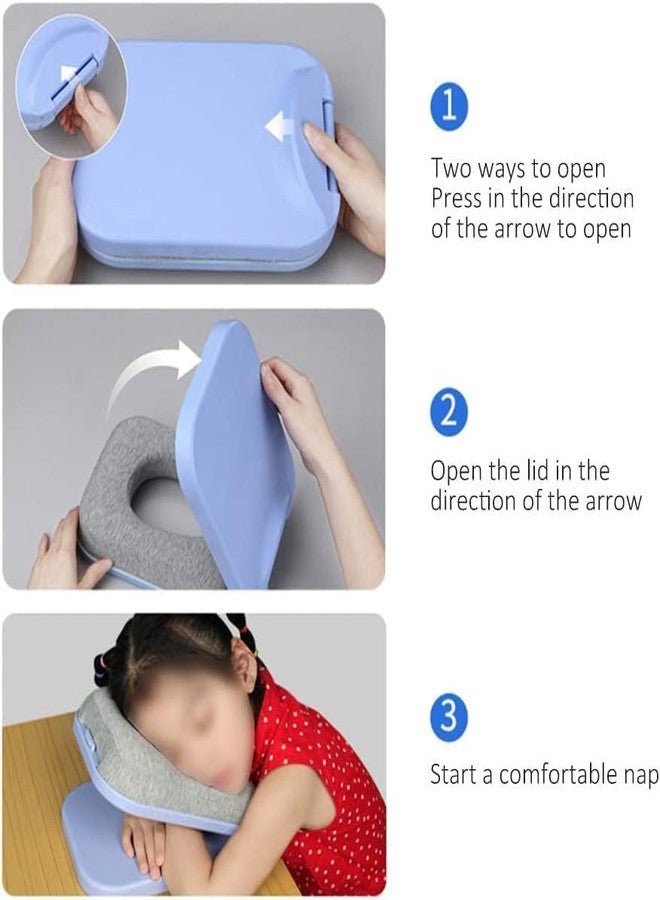 1

Two ways to open
Press in the direction
of the arrow to open

2

Open the lid in the
direction of the arrow

3

Start a comfortable nap