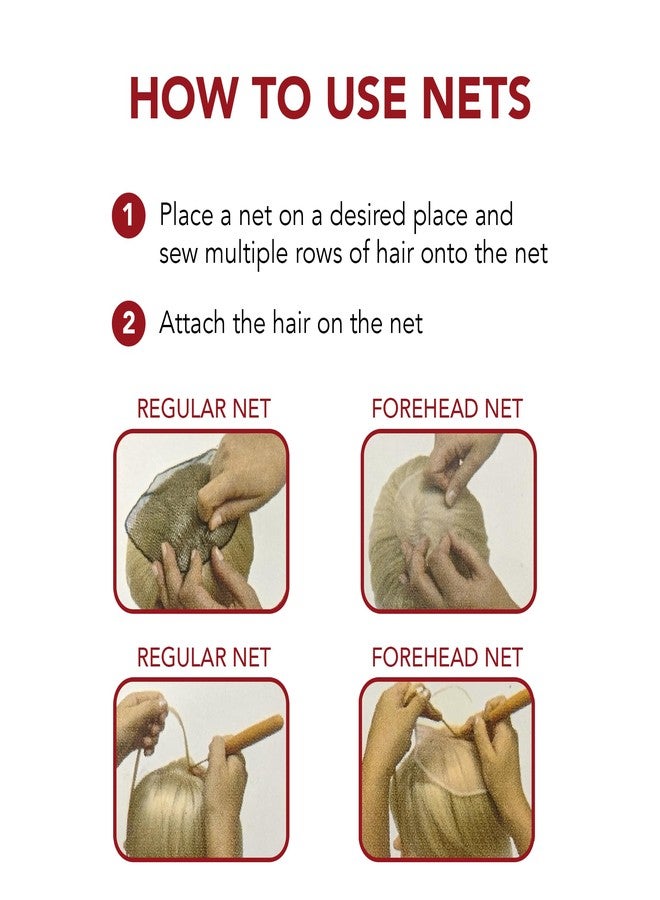 HOW TO USE NETS

1 Place a net on a desired place and sew multiple rows of hair onto the net

2 Attach the hair on the net

REGULAR NET

FOREHEAD NET

REGULAR NET

FOREHEAD NET