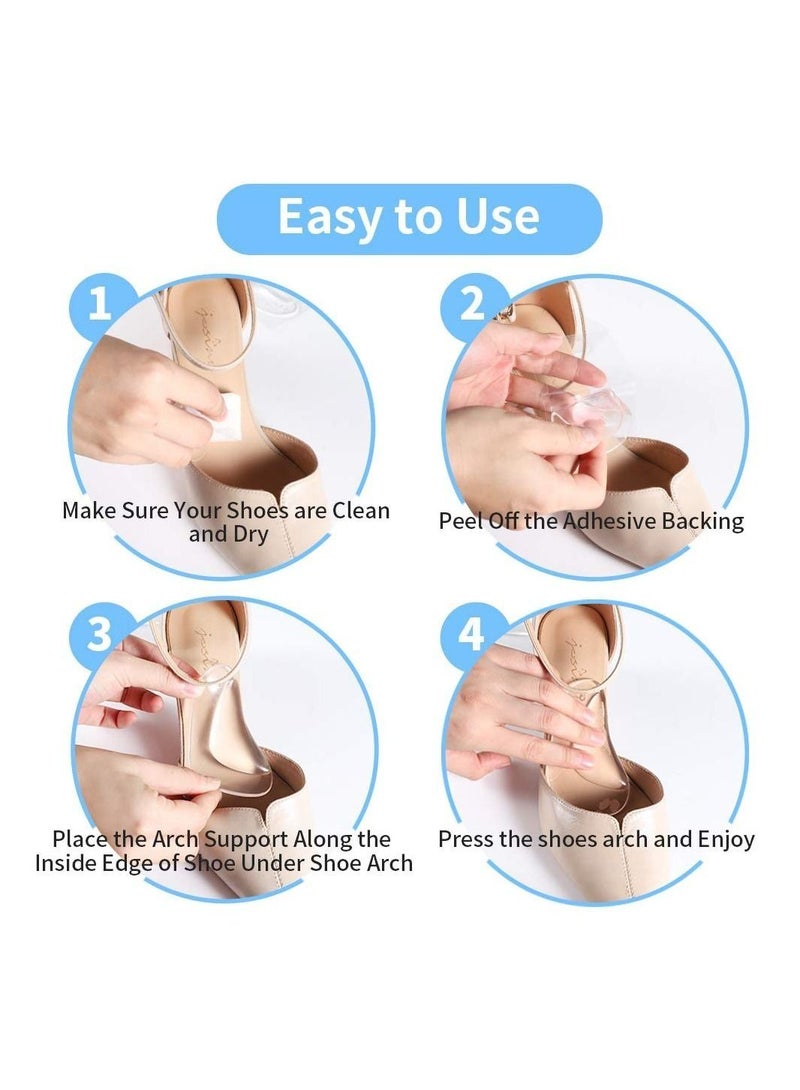 Easy to Use

1

Make Sure Your Shoes are Clean and Dry

2

Peel Off the Adhesive Backing

3

Place the Arch Support Along the Inside Edge of Shoe Under Shoe Arch

4

Press the shoes arch and Enjoy