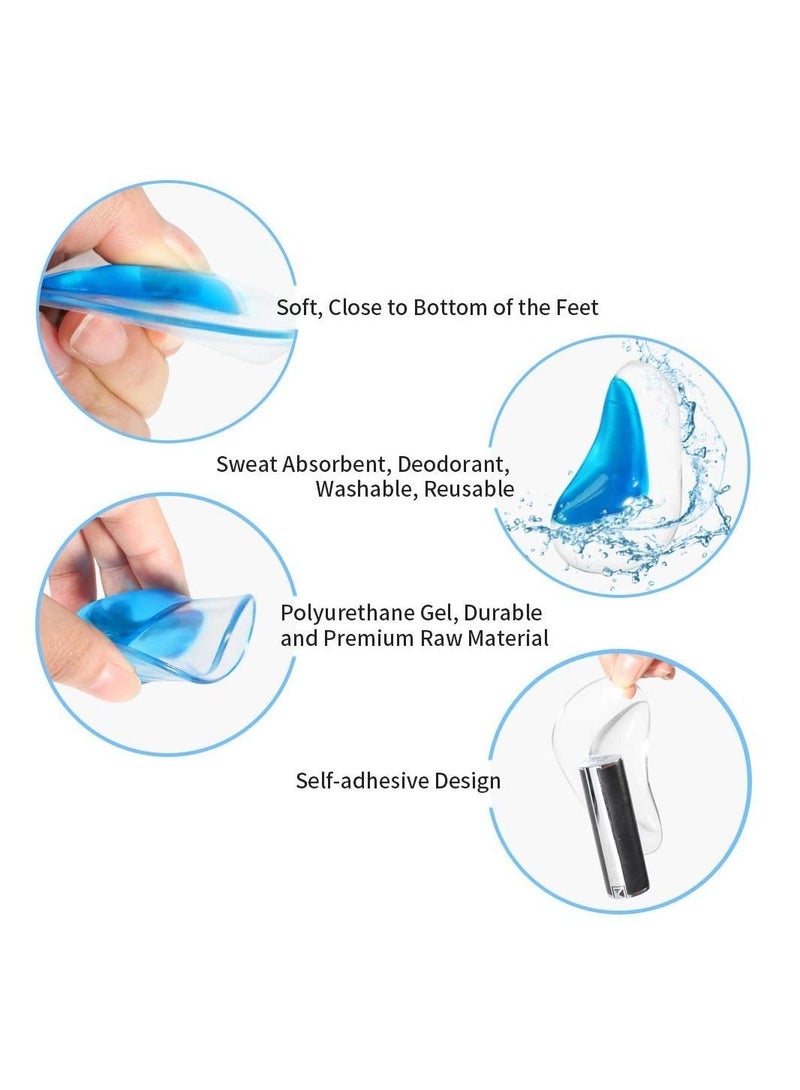 Soft, Close to Bottom of the Feet

Sweat Absorbent, Deodorant, Washable, Reusable

Polyurethane Gel, Durable and Premium Raw Material

Self-adhesive Design