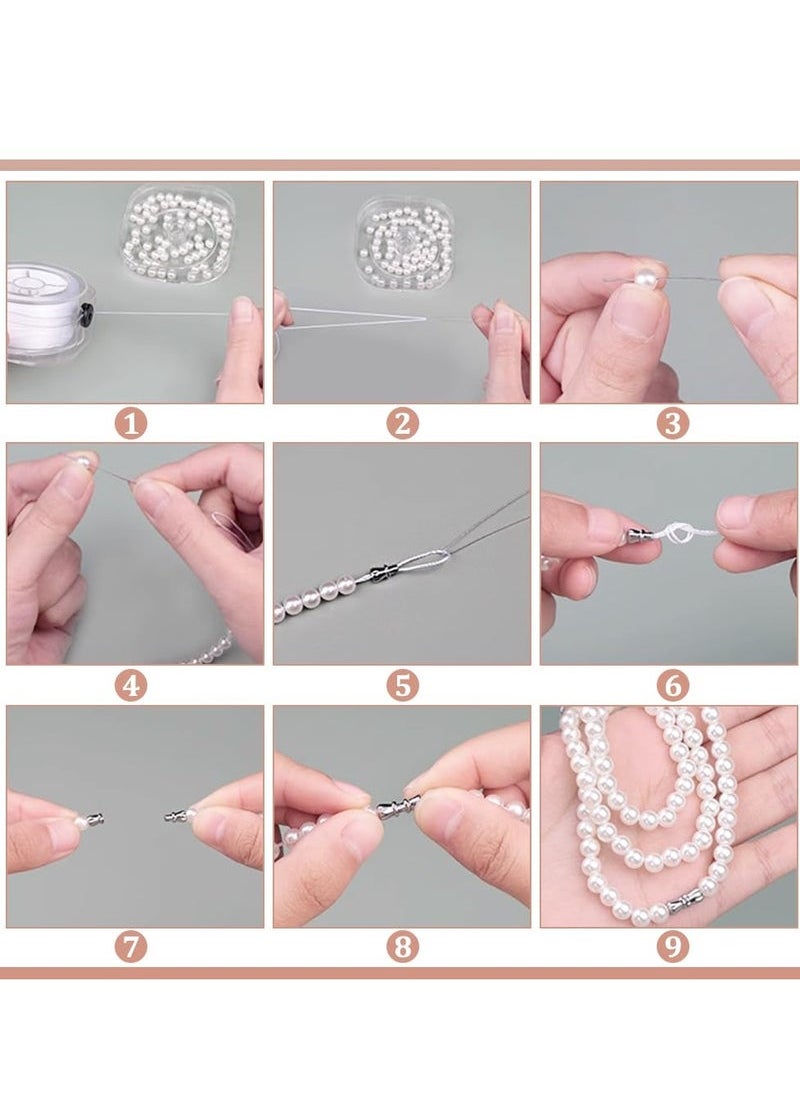 1

2

3

4

5

6

7

8

9