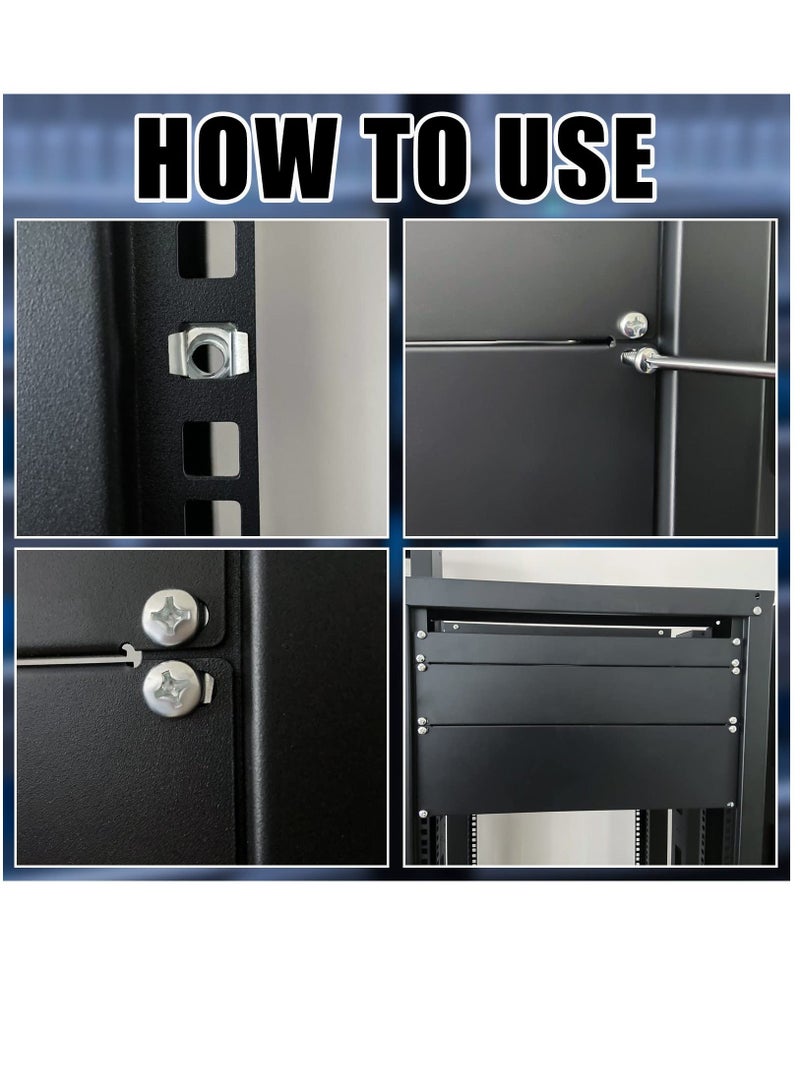 HOW TO USE