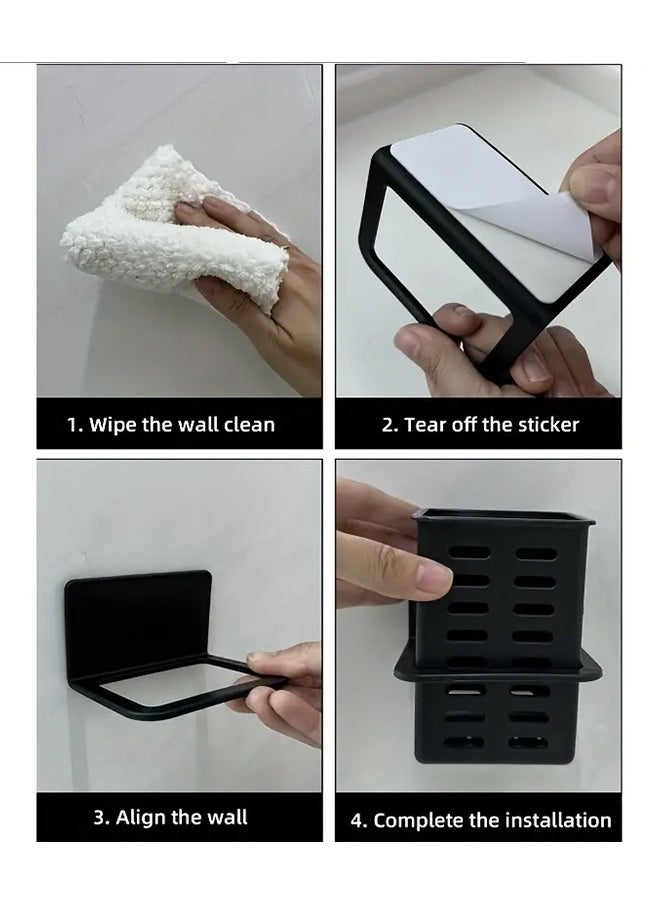 1. Wipe the wall clean

2. Tear off the sticker

3. Align the wall

4. Complete the installation