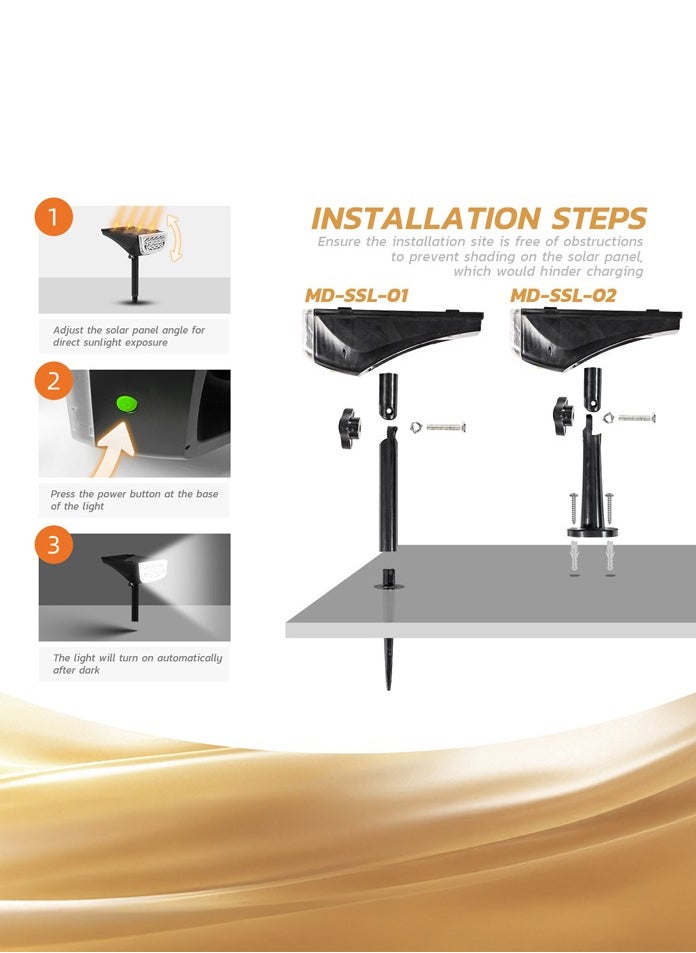 1

Adjust the solar panel angle for direct sunlight exposure

2

Press the power button at the base of the light

3

The light will turn on automatically after dark

INSTALLATION STEPS

Ensure the installation site is free of obstructions to prevent shading on the solar panel, which would hinder charging

MD-SSL-01

MD-SSL-02