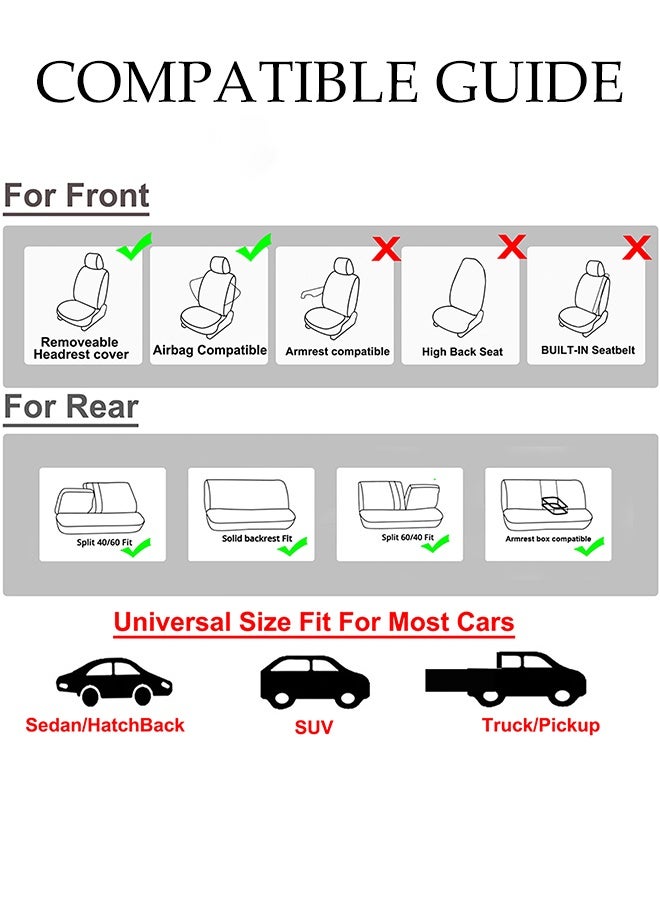 COMPATIBLE GUIDE

For Front

Removeable Headrest cover

Airbag Compatible

Armrest compatible

High Back Seat

BUILT-IN Seatbelt

For Rear

Split 40/60 Fit

Solid backrest Fit

Split 60/40 Fit

Armrest box compatible

Universal Size Fit For Most Cars

Sedan/HatchBack

SUV

Truck/Pickup