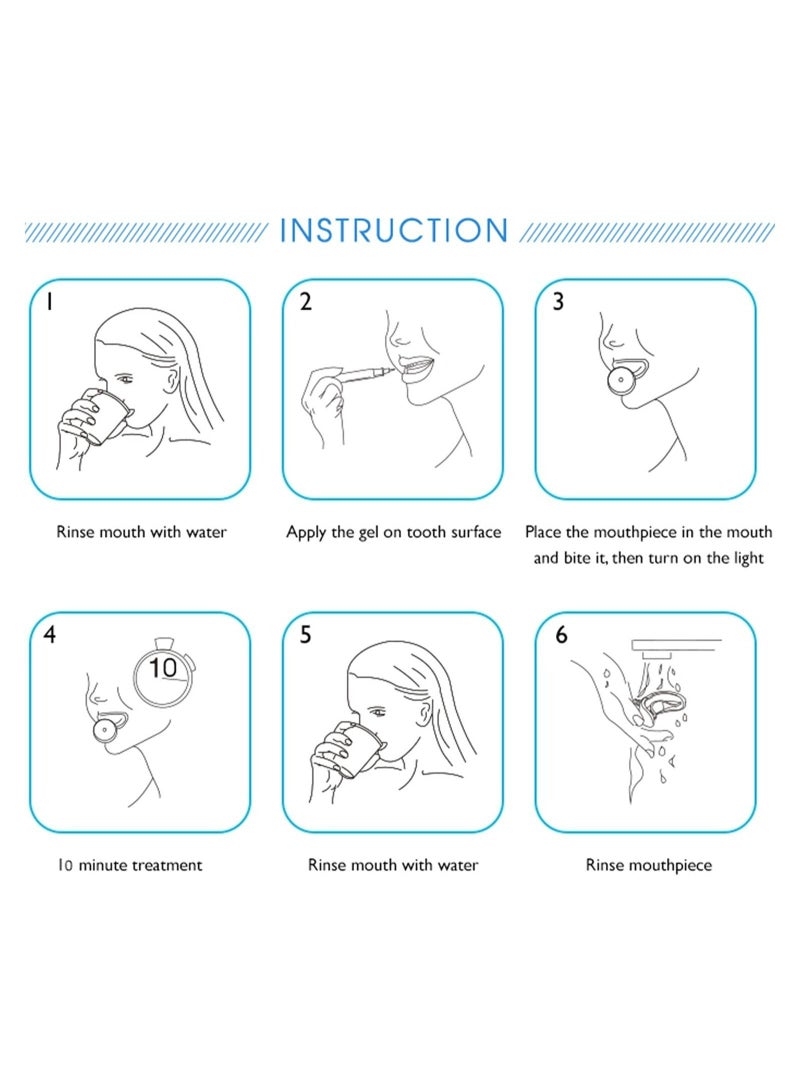 INSTRUCTION

1

Rinse mouth with water

2

Apply the gel on tooth surface

3

Place the mouthpiece in the mouth and bite it, then turn on the light

4

10

10 minute treatment

5

Rinse mouth with water

6

Rinse mouthpiece