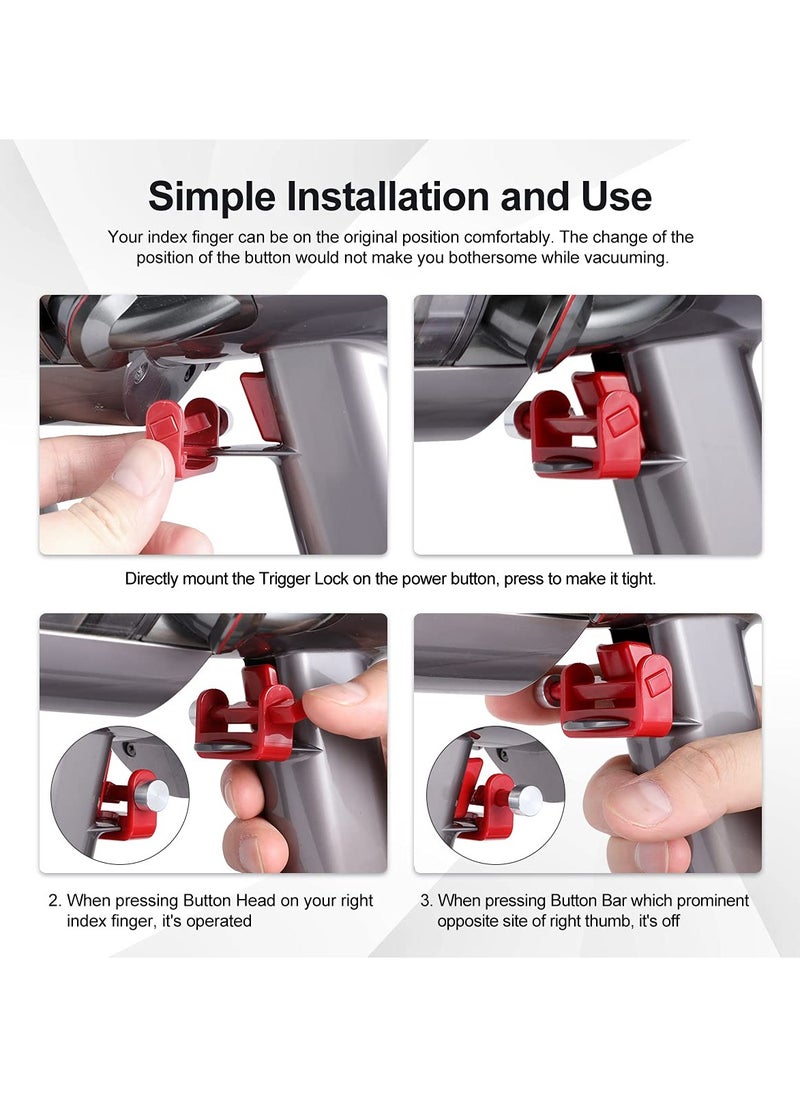 Simple Installation and Use

Your index finger can be on the original position comfortably. The change of the position of the button would not make you bothersome while vacuuming.

Directly mount the Trigger Lock on the power button, press to make it tight.

2. When pressing Button Head on your right index finger, it's operated

3. When pressing Button Bar which prominent opposite site of right thumb, it's off