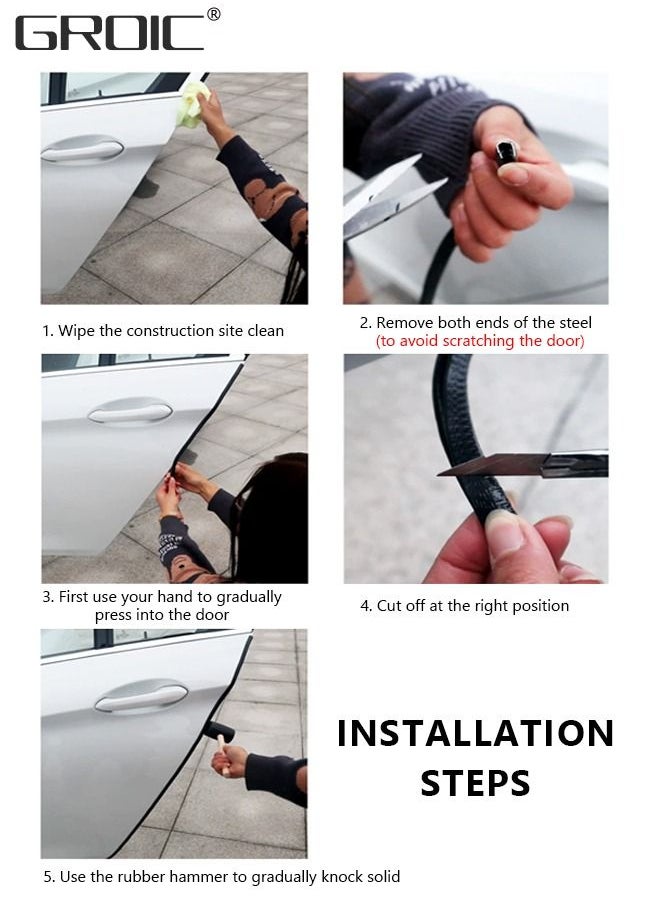 GROIC®

1. Wipe the construction site clean

2. Remove both ends of the steel (to avoid scratching the door)

3. First use your hand to gradually press into the door

4. Cut off at the right position

INSTALLATION STEPS

5. Use the rubber hammer to gradually knock solid