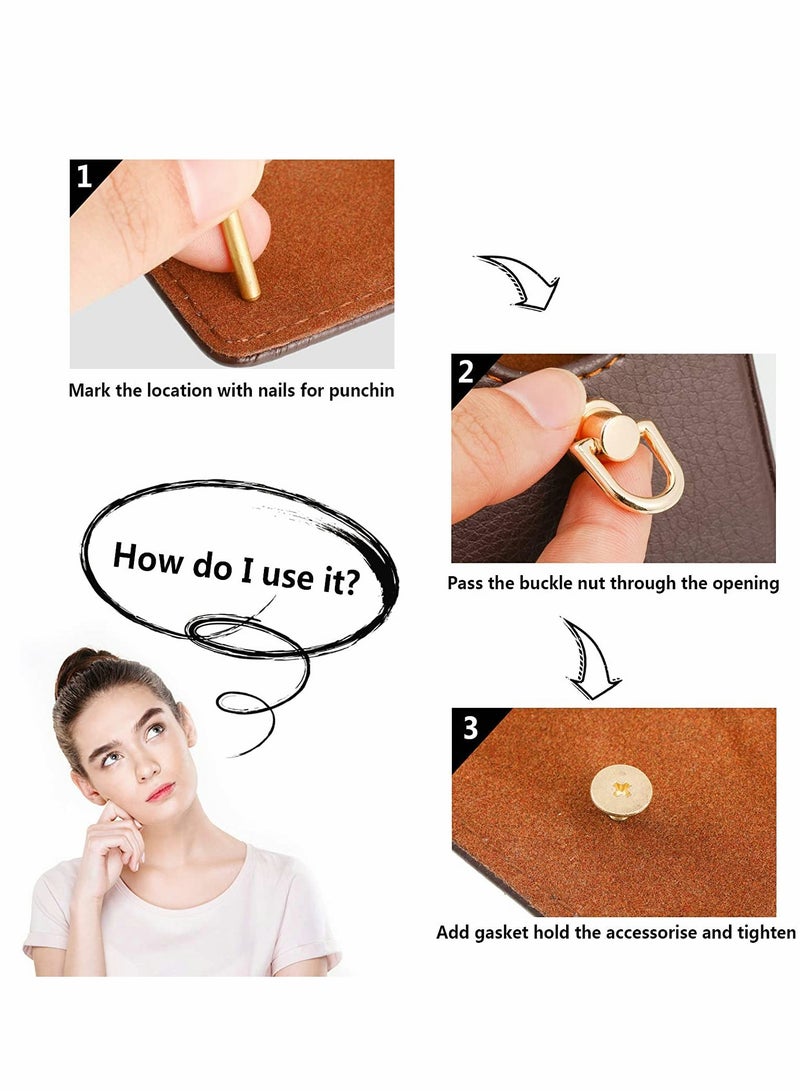 1

Mark the location with nails for punchin

2

Pass the buckle nut through the opening

How do I use it?

3

Add gasket hold the accessorise and tighten