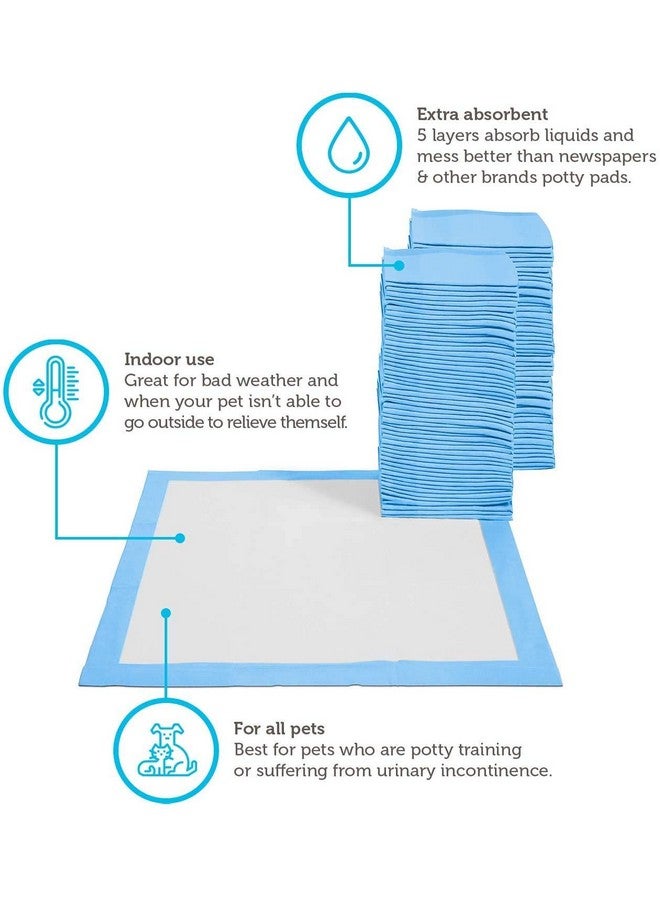 Extra absorbent
5 layers absorb liquids and mess better than newspapers & other brands potty pads.

Indoor use
Great for bad weather and when your pet isn't able to go outside to relieve themself.

For all pets
Best for pets who are potty training or suffering from urinary incontinence.