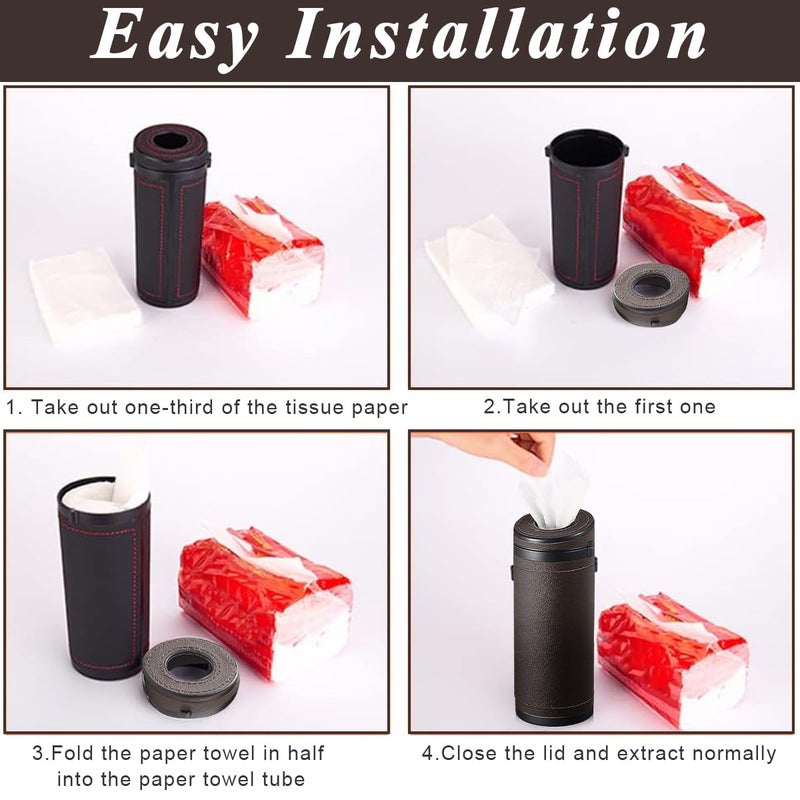 Easy Installation

1. Take out one-third of the tissue paper

2.Take out the first one

3.Fold the paper towel in half into the paper towel tube

4.Close the lid and extract normally