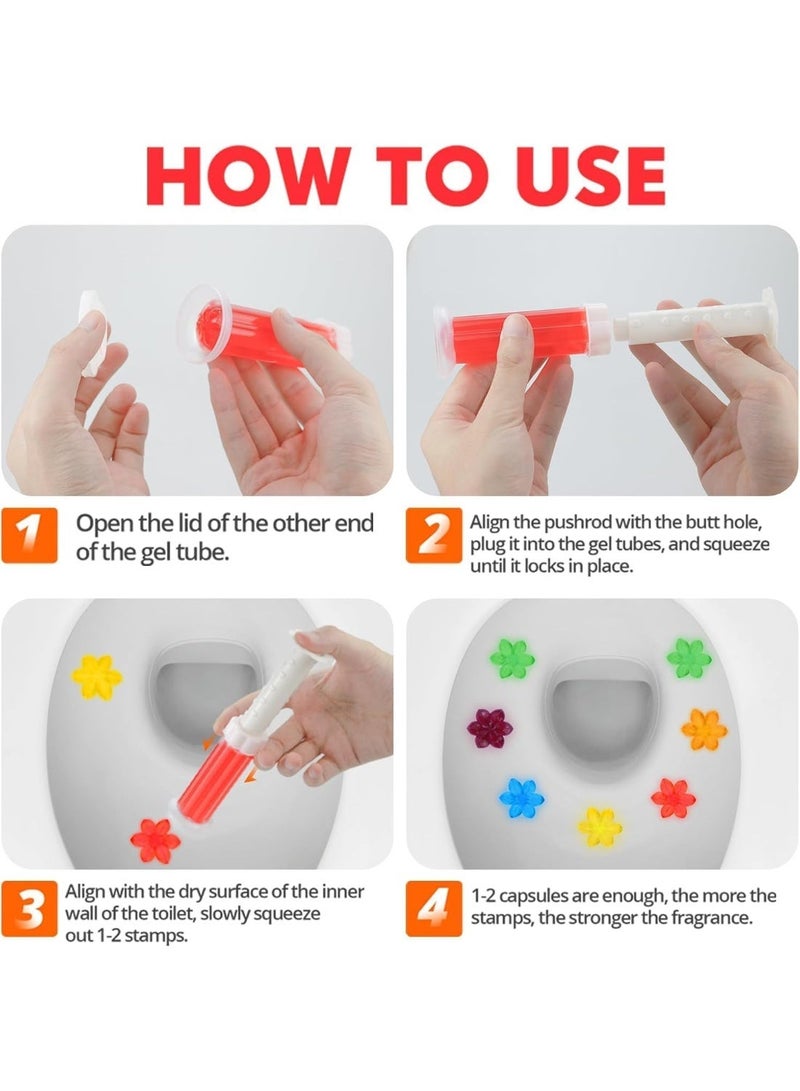 HOW TO USE

1 Open the lid of the other end of the gel tube.

2 Align the pushrod with the butt hole, plug it into the gel tubes, and squeeze until it locks in place.

3 Align with the dry surface of the inner wall of the toilet, slowly squeeze out 1-2 stamps.

4 1-2 capsules are enough, the more the stamps, the stronger the fragrance.